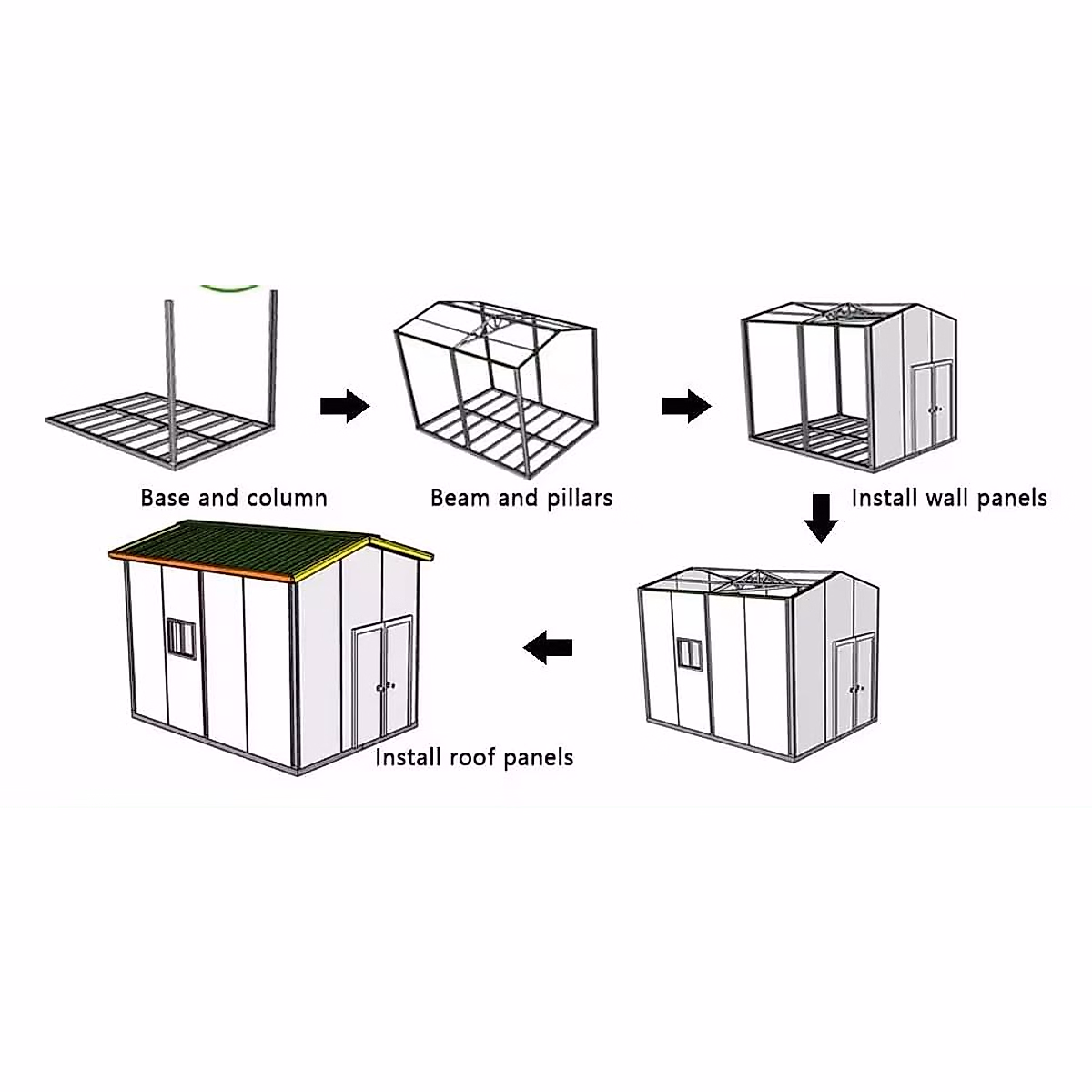 Base and column

Beam and pillars

Install wall panels

Install roof panels