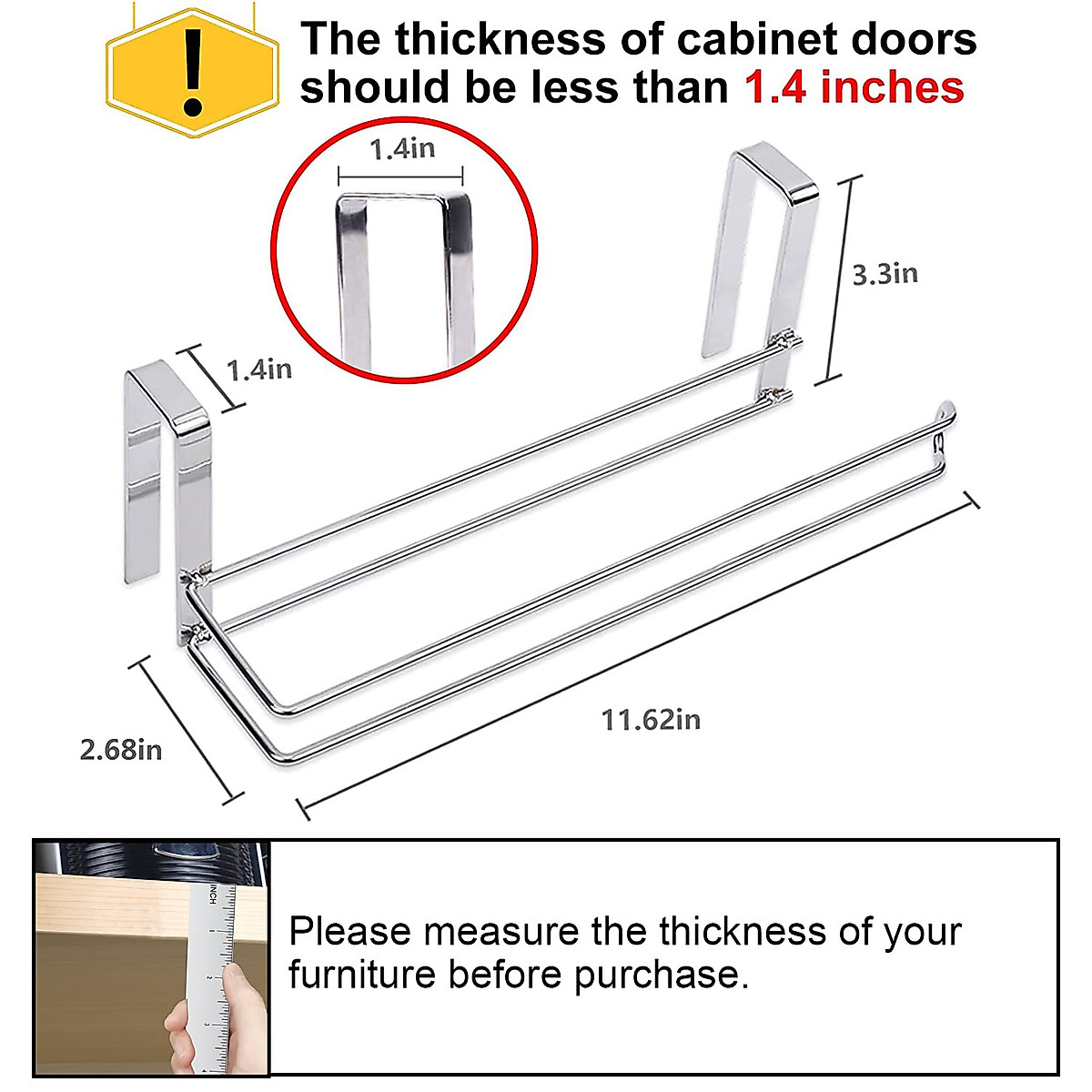 !

The thickness of cabinet doors should be less than 1.4 inches

1.4in

3.3in

1.4in

11.62in

2.68in

INCH

Please measure the thickness of your furniture before purchase.