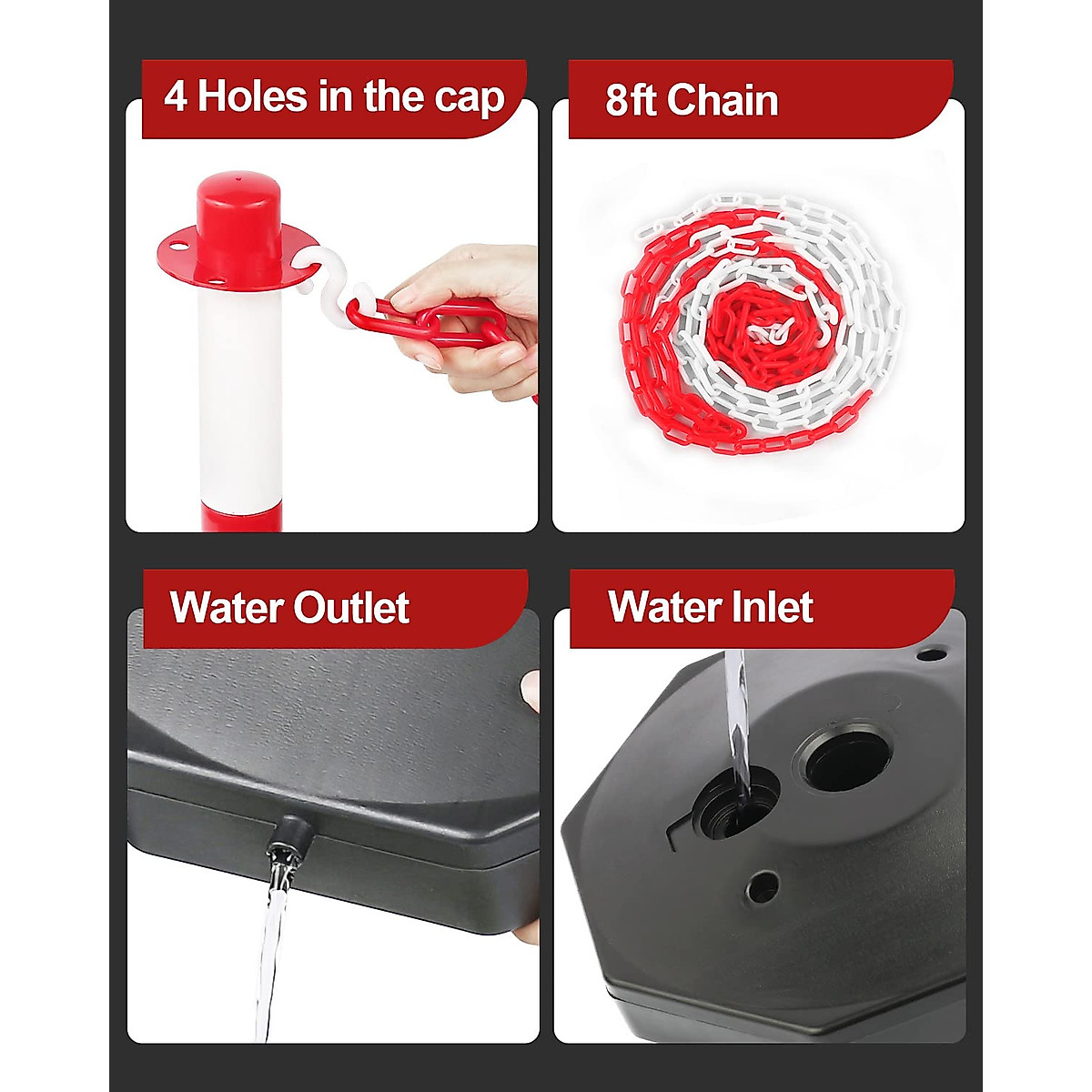 4 Holes in the cap

8ft Chain

Water Outlet

Water Inlet