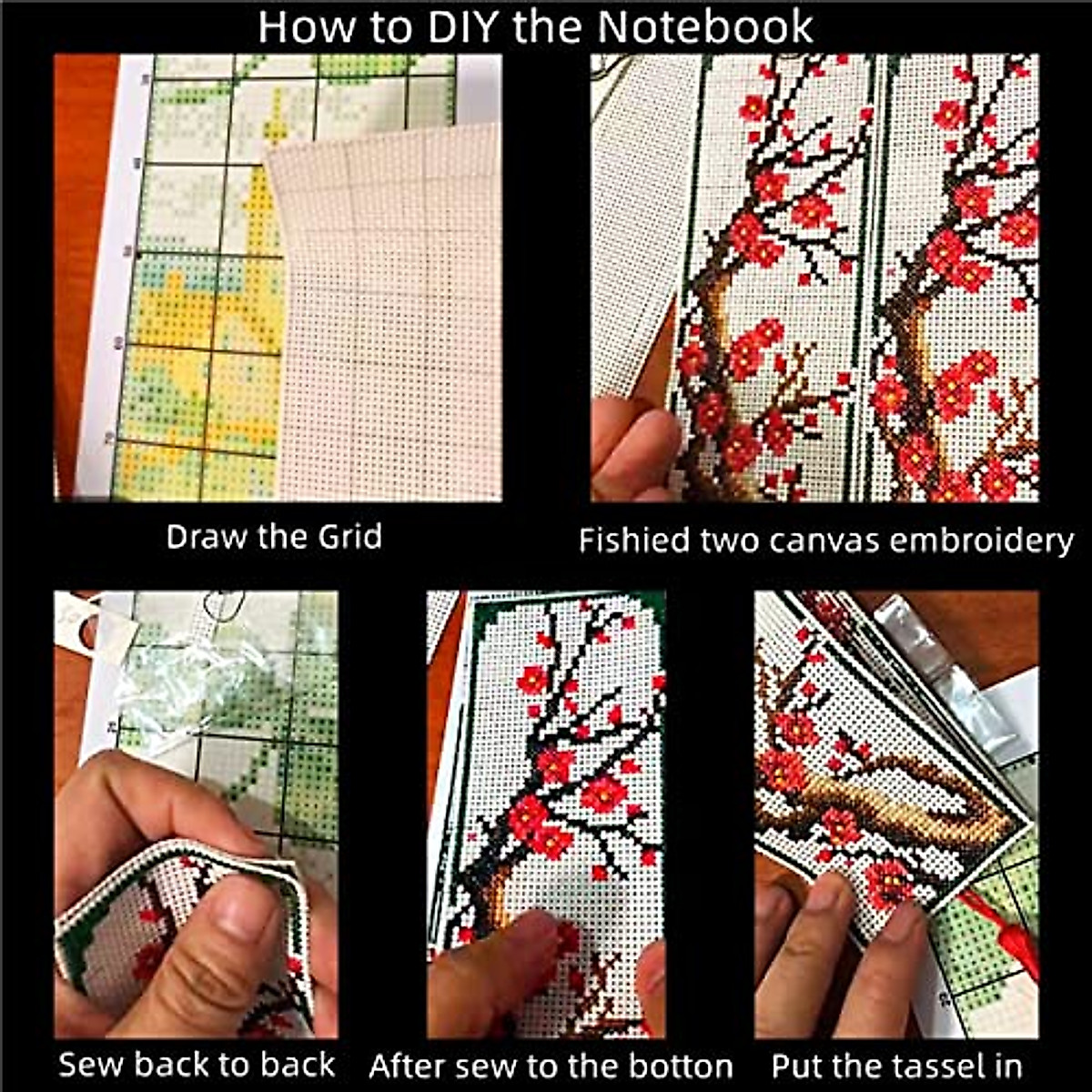 How to DIY the Notebook

Draw the Grid

Fishied two canvas embroidery

Sew back to back

After sew to the botton

Put the tassel in