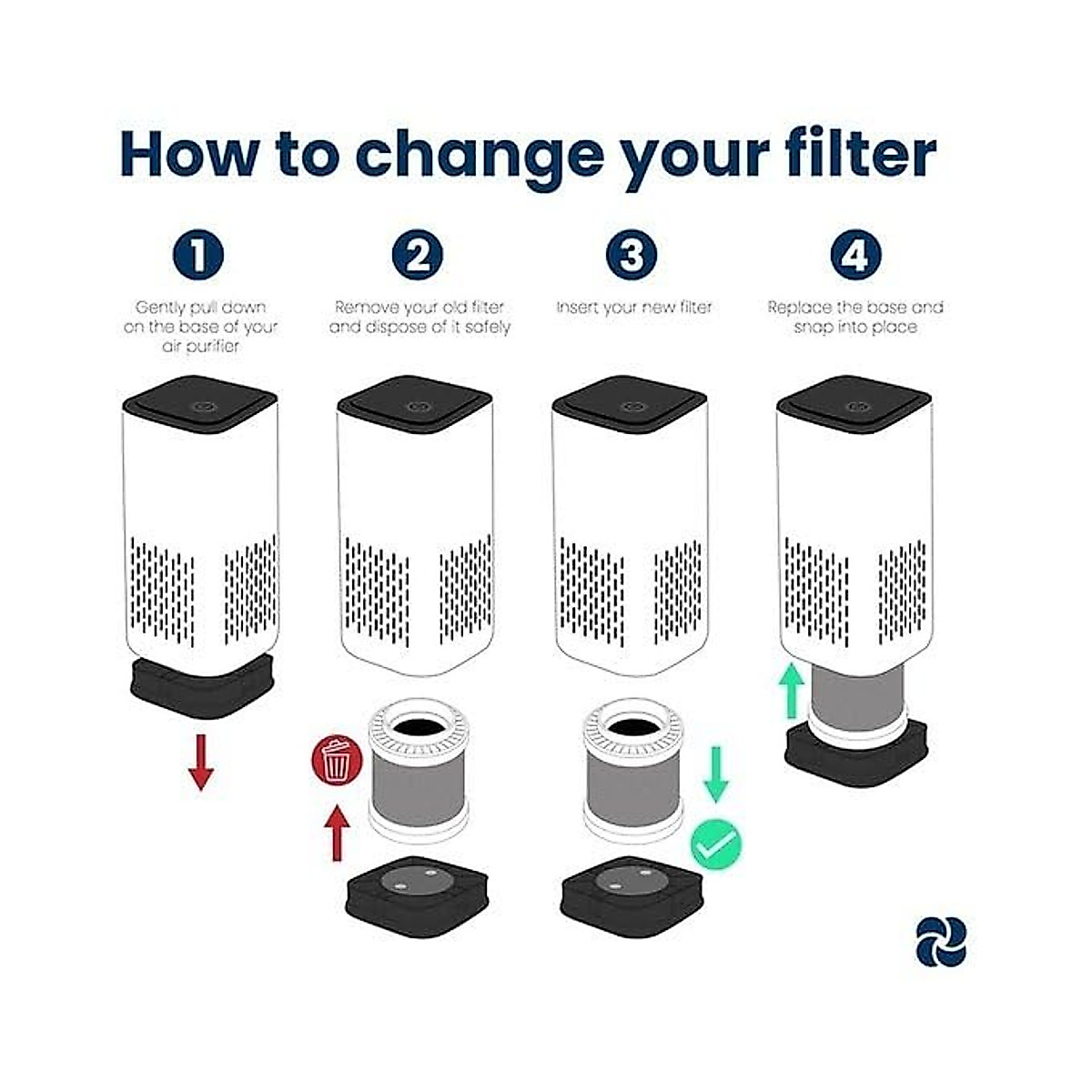 How to change your filter

1
Gently pull down on the base of your air purifier

2
Remove your old filter and dispose of it safely

3
Insert your new filter

4
Replace the base and snap into place