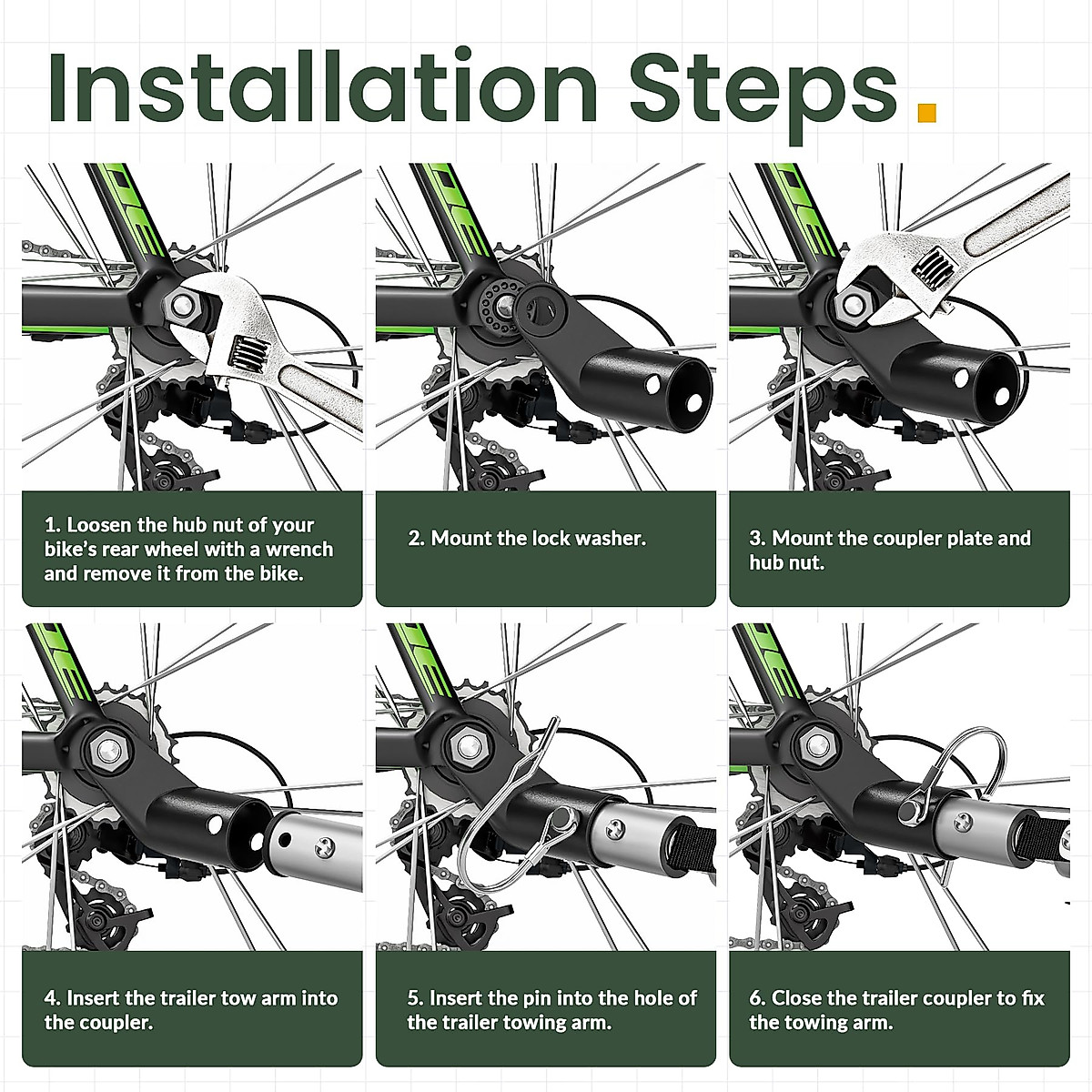 Installation Steps.

1. Loosen the hub nut of your bike's rear wheel with a wrench and remove it from the bike.

2. Mount the lock washer.

3. Mount the coupler plate and hub nut.

4. Insert the trailer tow arm into the coupler.

5. Insert the pin into the hole of the trailer towing arm.

6. Close the trailer coupler to fix the towing arm.