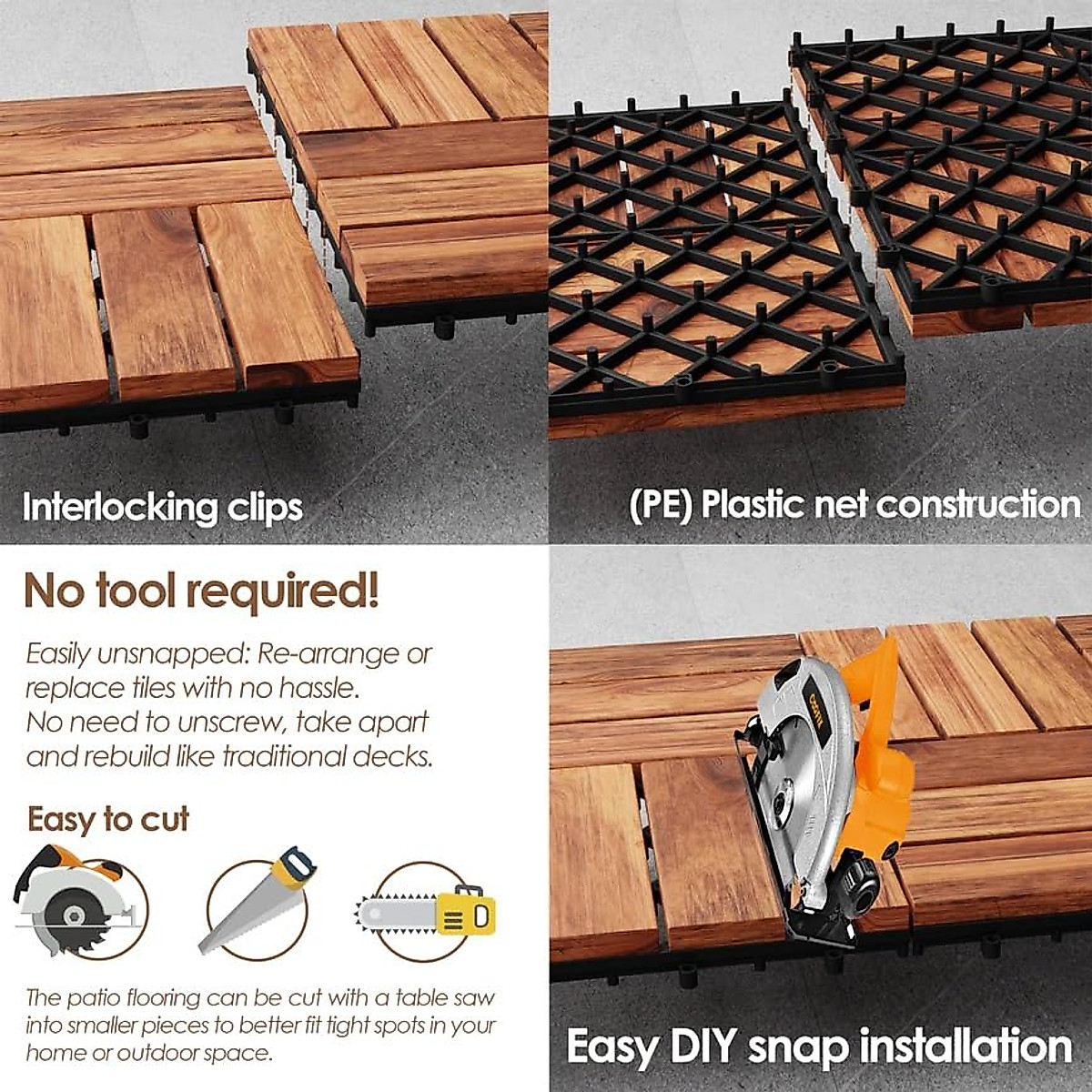 Interlocking clips

(PE) Plastic net construction

No tool required!

Easily unsnapped: Re-arrange or replace tiles with no hassle. No need to unscrew, take apart and rebuild like traditional decks.

Easy to cut

The patio flooring can be cut with a table saw into smaller pieces to better fit tight spots in your home or outdoor space.

Easy DIY snap installation