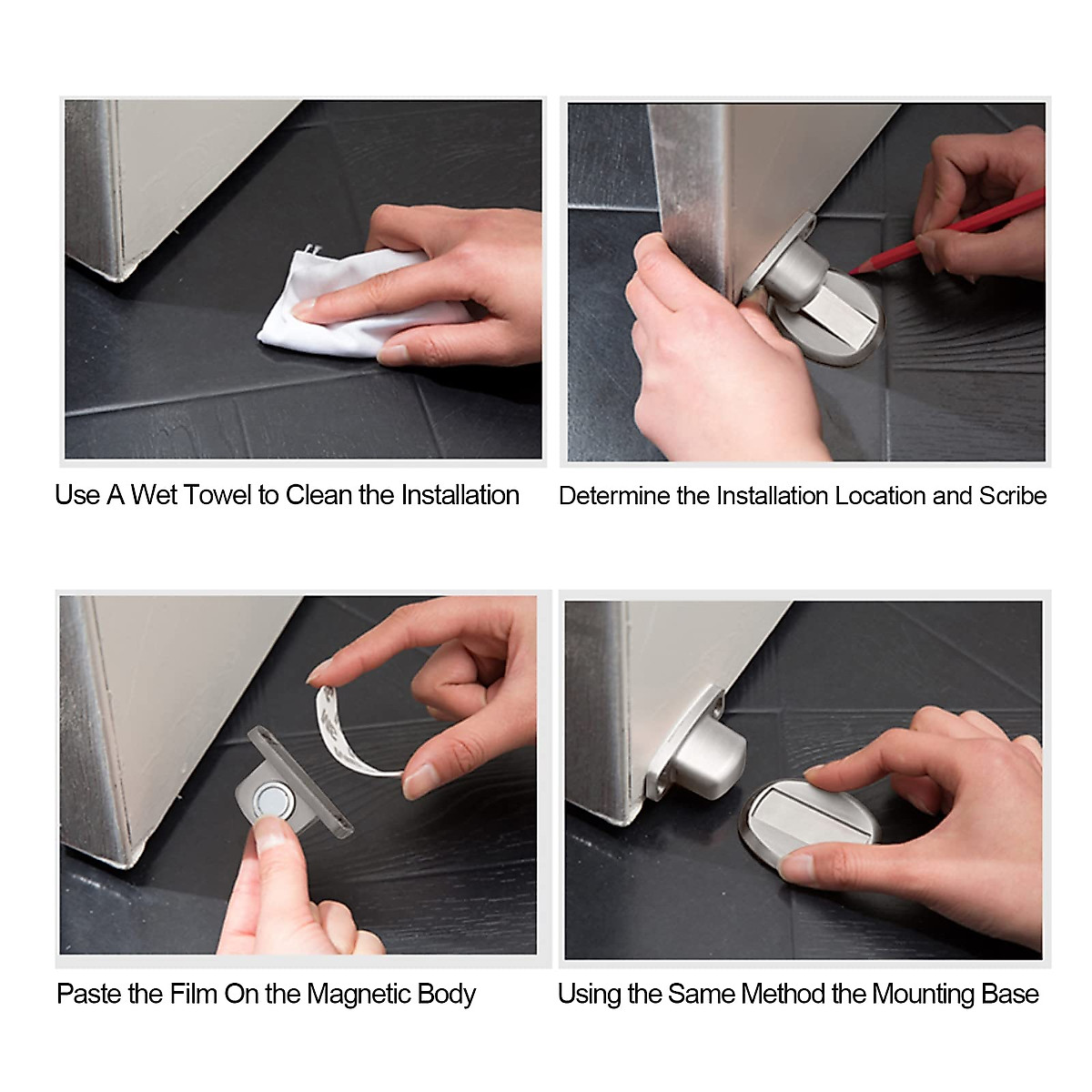 Use A Wet Towel to Clean the Installation

Determine the Installation Location and Scribe

Paste the Film On the Magnetic Body

Using the Same Method the Mounting Base