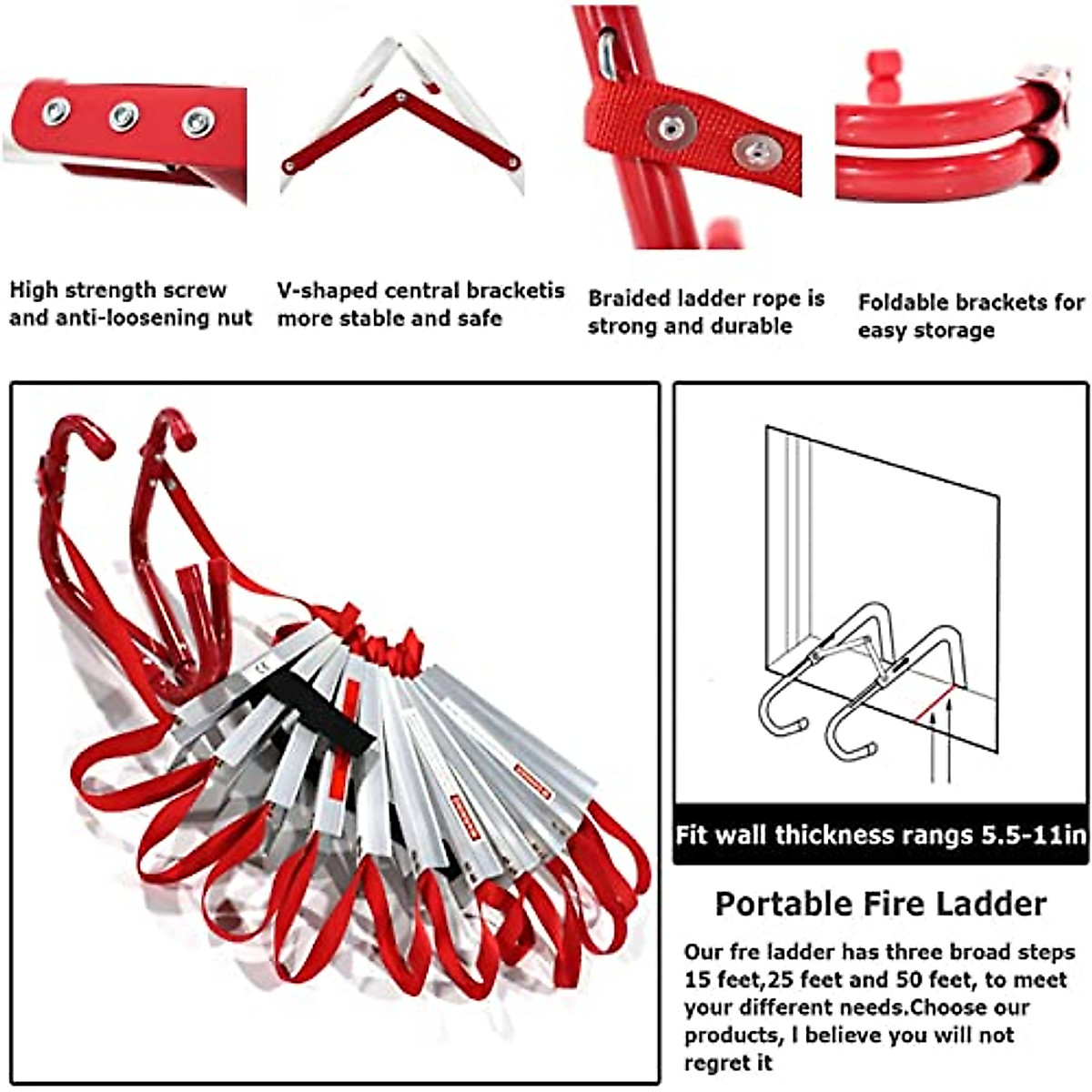 High strength screw and anti-loosening nut

V-shaped central bracketis more stable and safe

Braided ladder rope is strong and durable

Foldable brackets for easy storage

Fit wall thickness rangs 5.5-11in

Portable Fire Ladder

Our fre ladder has three broad steps 15 feet,25 feet and 50 feet, to meet your different needs.Choose our products, I believe you will not regret it