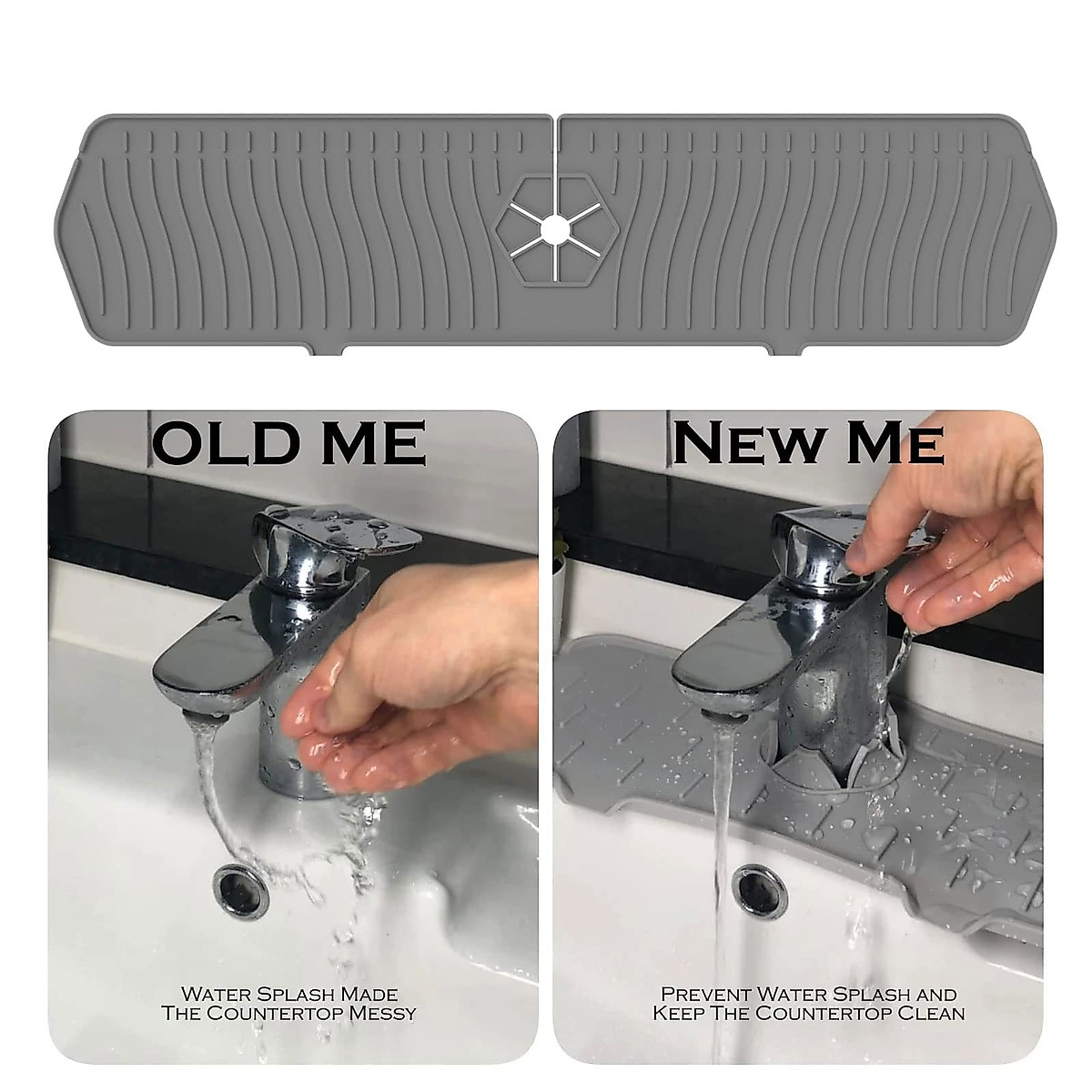 OLD ME

Water Splash Made The Countertop Messy

New Me

Prevent Water Splash and Keep The Countertop Clean