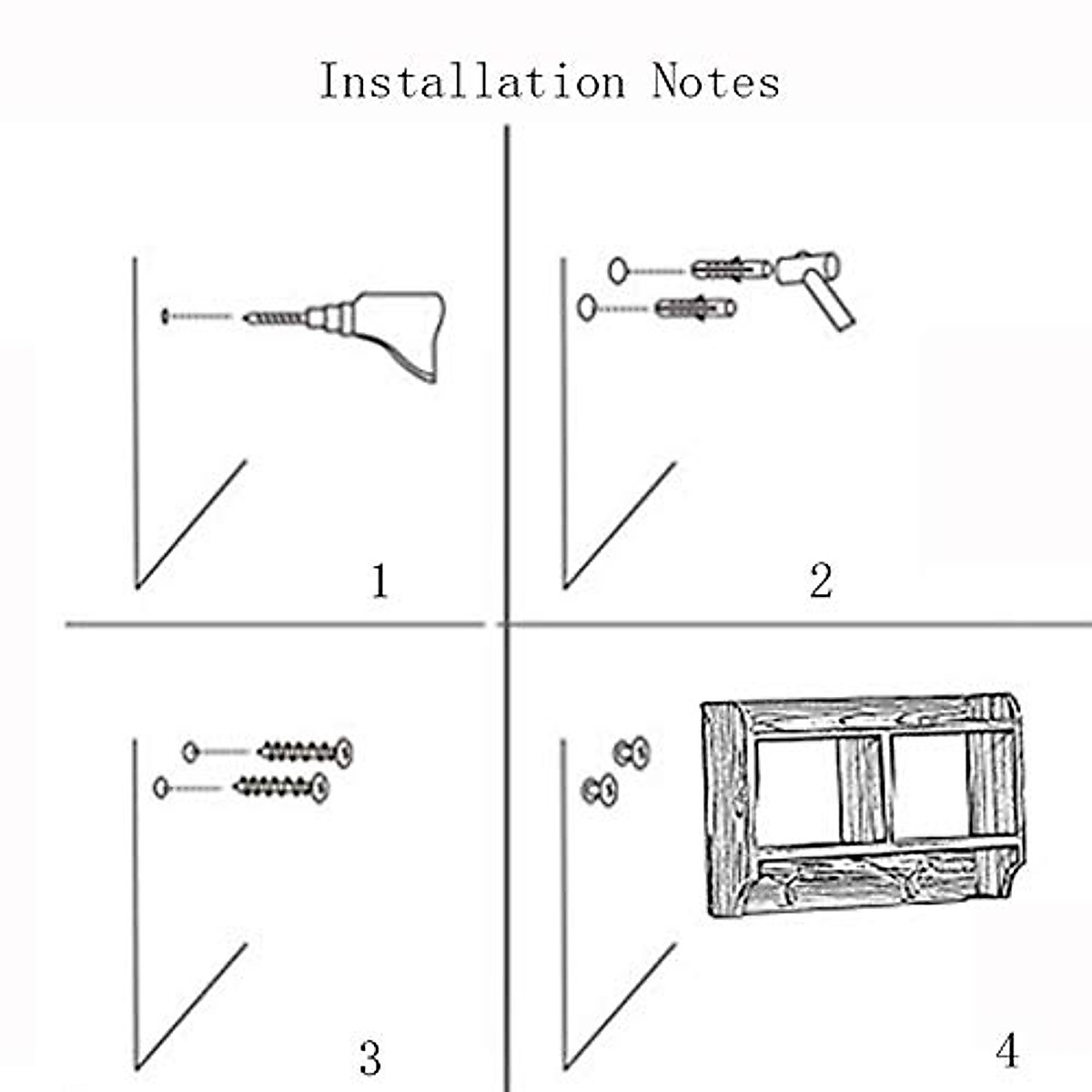 Installation Notes

1

2

3

4