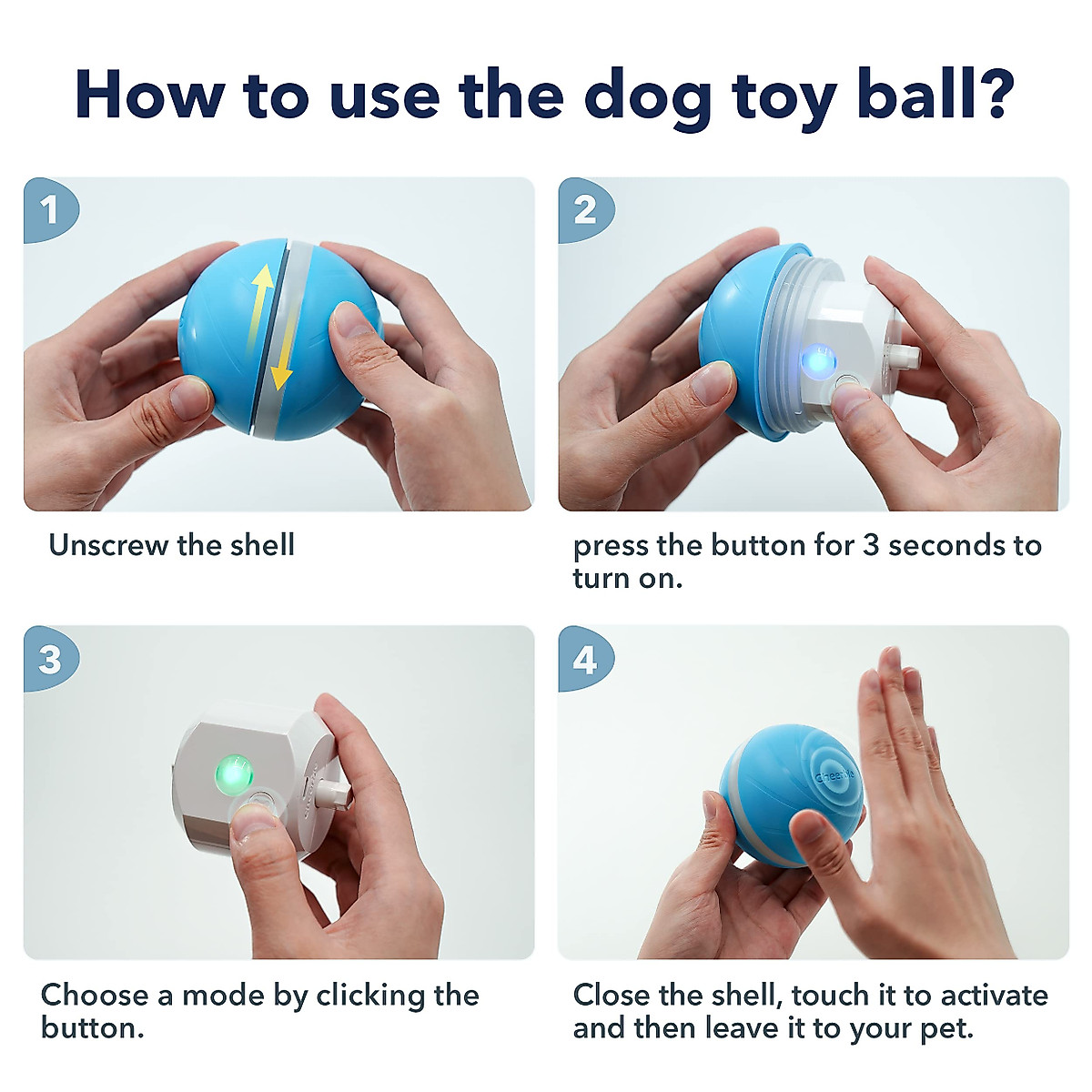 How to use the dog toy ball?

1

Unscrew the shell

2

press the button for 3 seconds to turn on.

3

Choose a mode by clicking the button.

4

Cheerble

Close the shell, touch it to activate and then leave it to your pet.