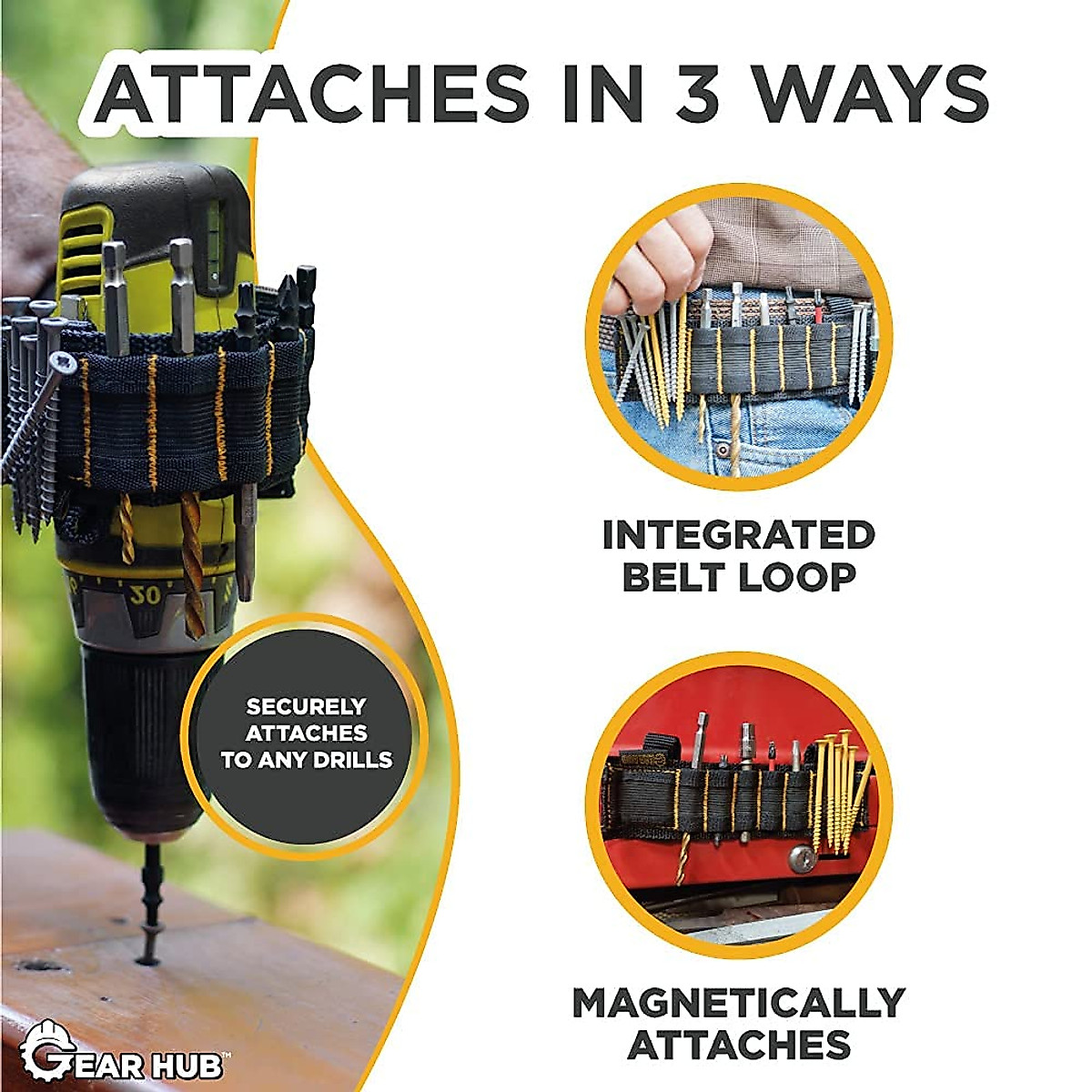 ATTACHES IN 3 WAYS

30

SECURELY ATTACHES TO ANY DRILLS

INTEGRATED BELT LOOP

MAGNETICALLY ATTACHES

GEAR HUB™