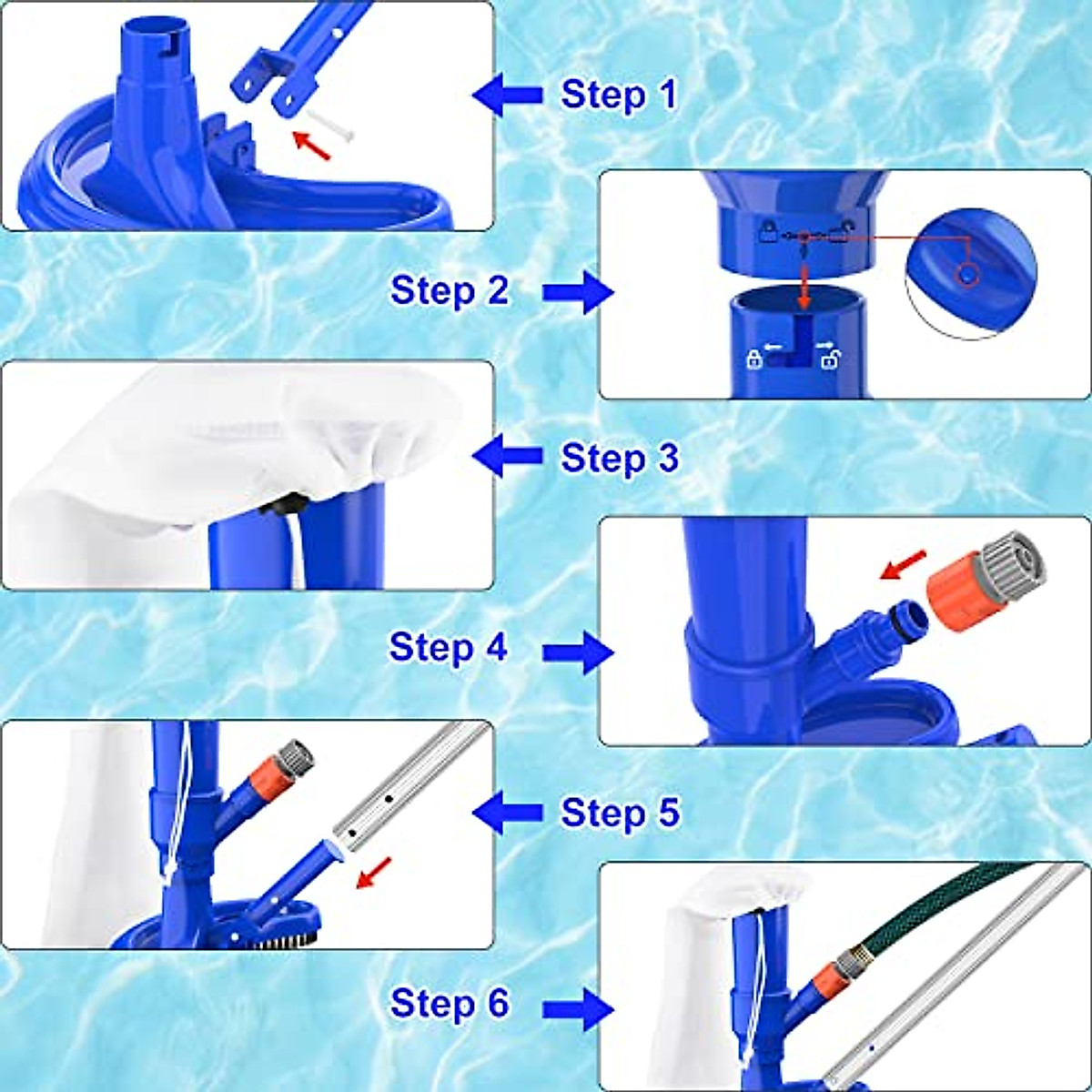 Step 1

Step 2

Step 3

Step 4

Step 5

Step 6