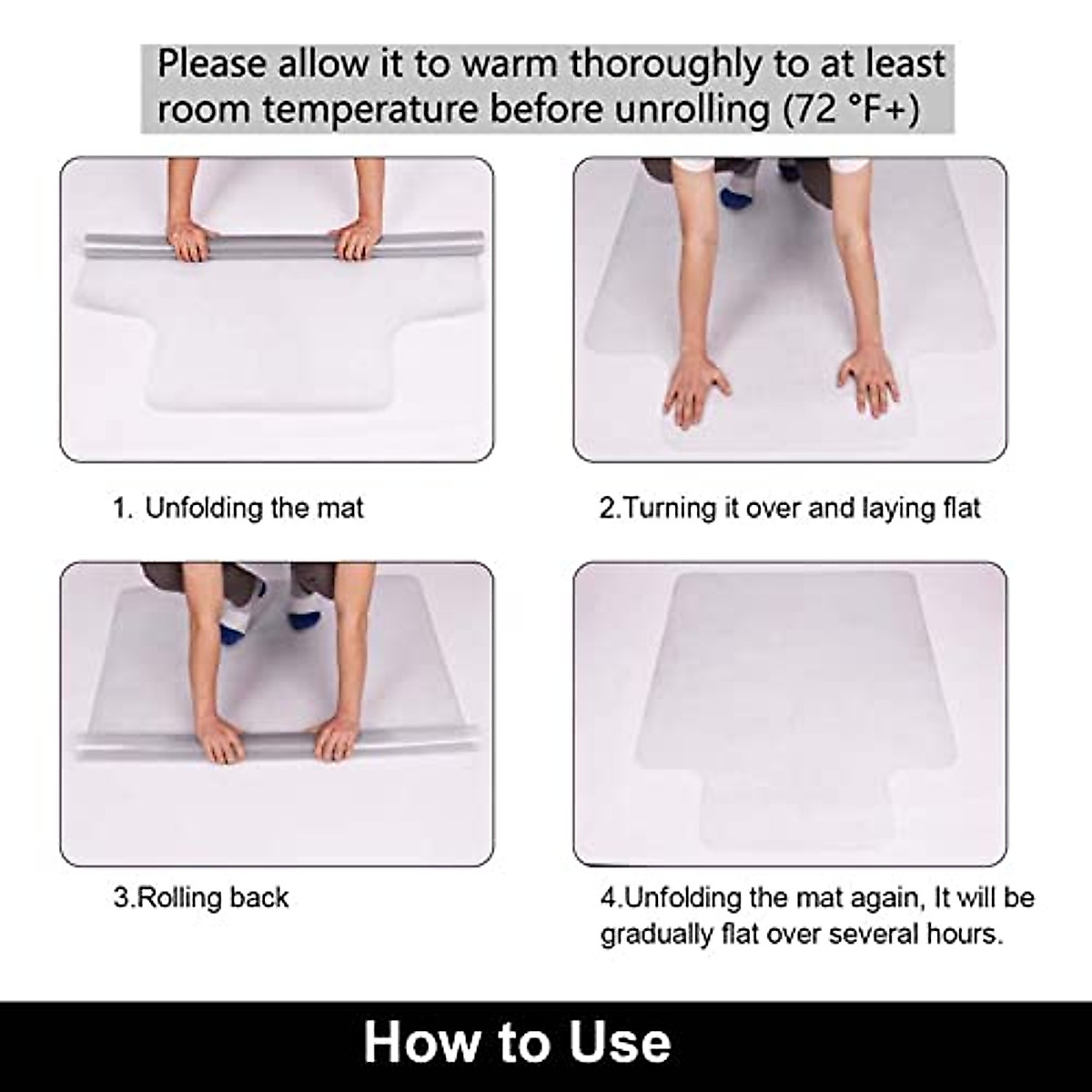 Please allow it to warm thoroughly to at least room temperature before unrolling (72 °F+)

1. Unfolding the mat

2.Turning it over and laying flat

3.Rolling back

4.Unfolding the mat again, It will be gradually flat over several hours.

How to Use