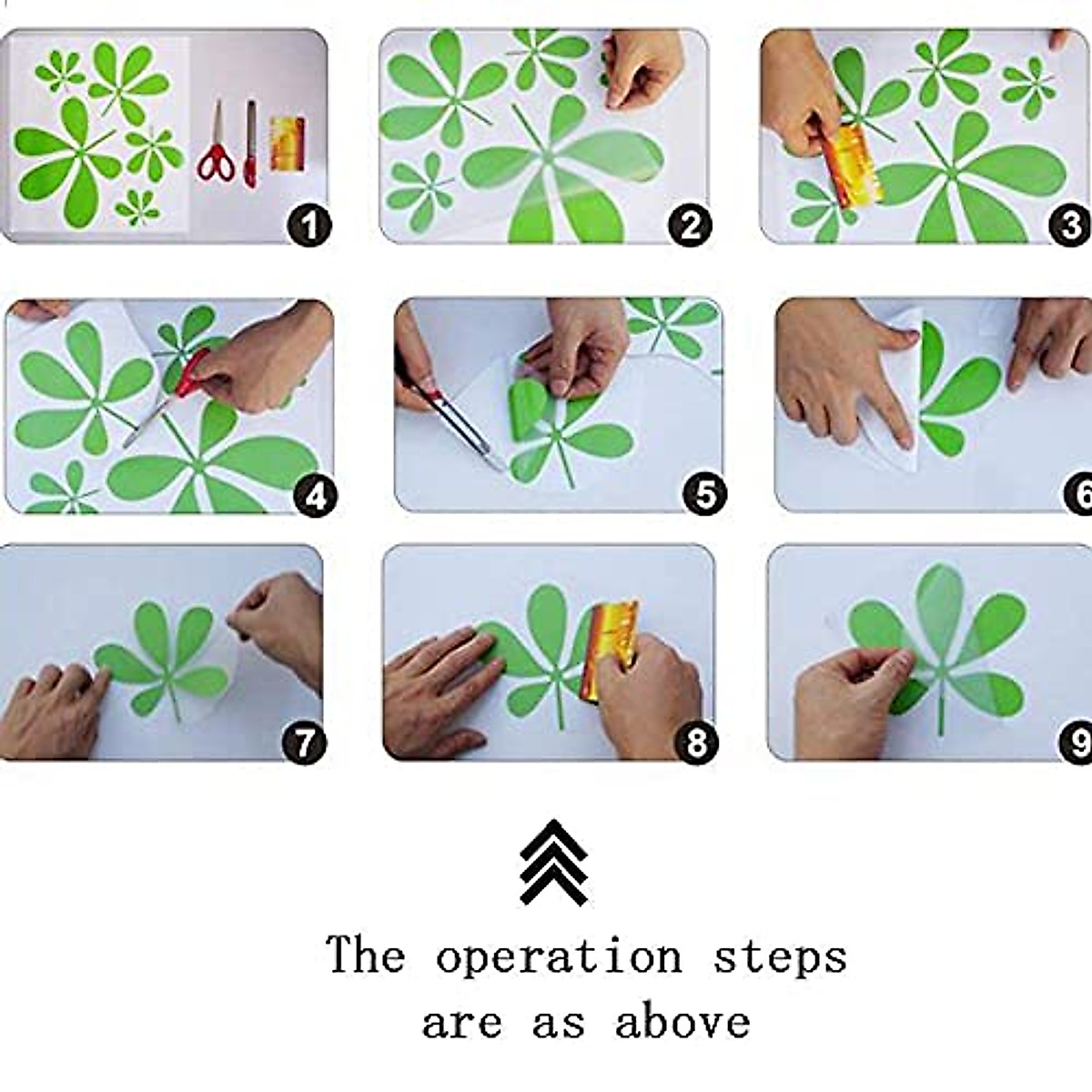 1
2
3
4
5
6
7
8
9

The operation steps are as above