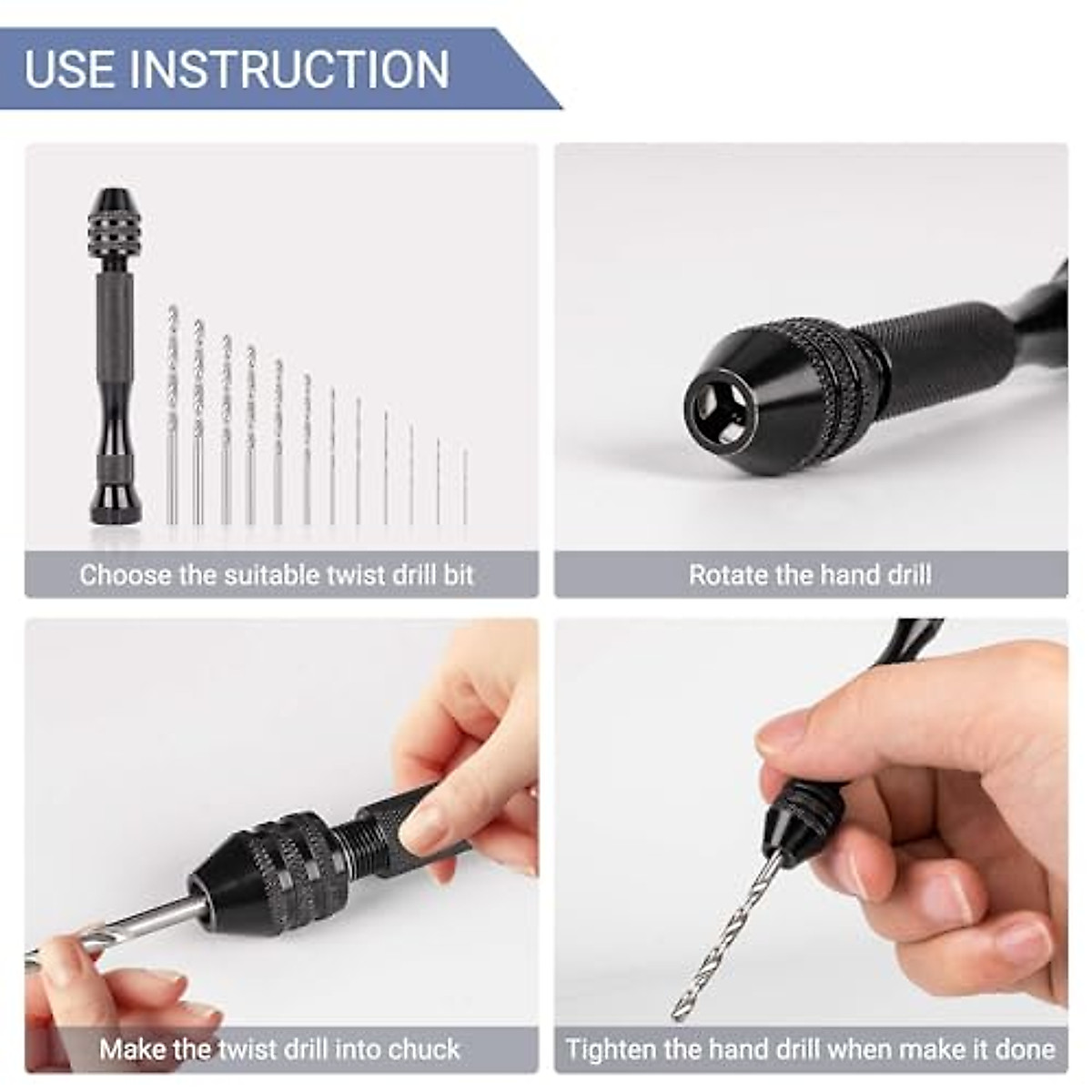 USE INSTRUCTION

Choose the suitable twist drill bit

Rotate the hand drill

Make the twist drill into chuck

Tighten the hand drill when make it done