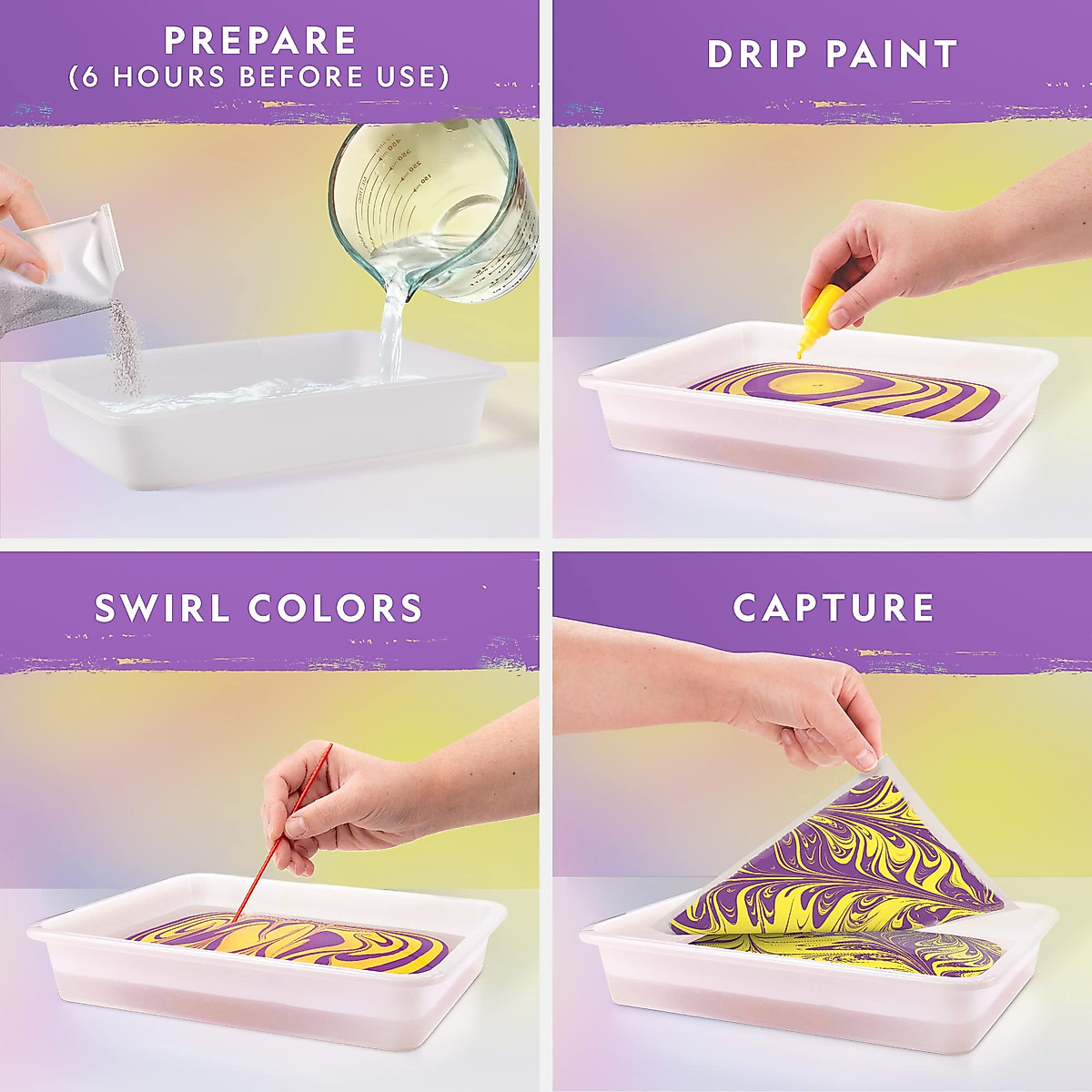 PREPARE
(6 HOURS BEFORE USE)

DRIP PAINT

SWIRL COLORS

CAPTURE