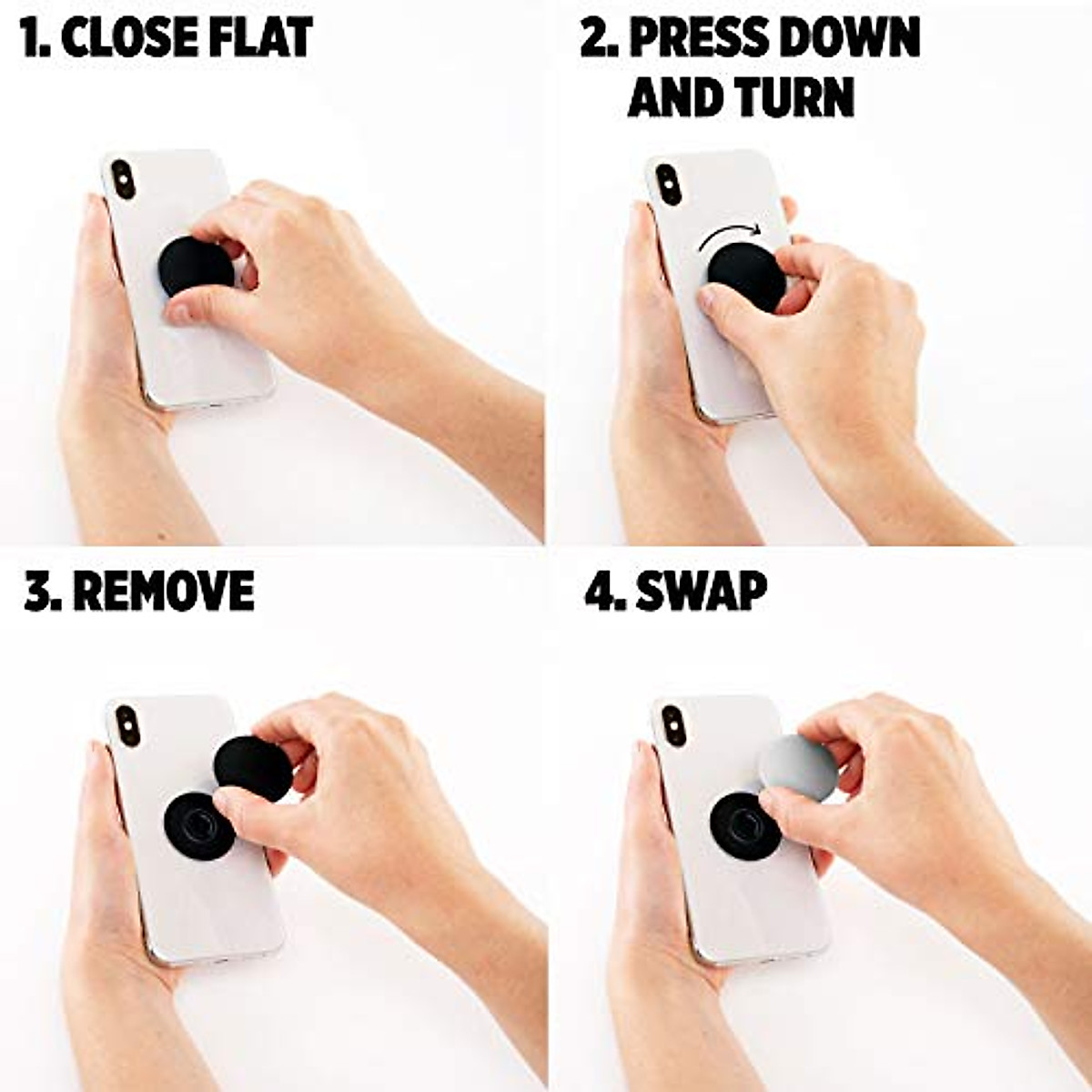 1. CLOSE FLAT

2. PRESS DOWN AND TURN

3. REMOVE

4. SWAP