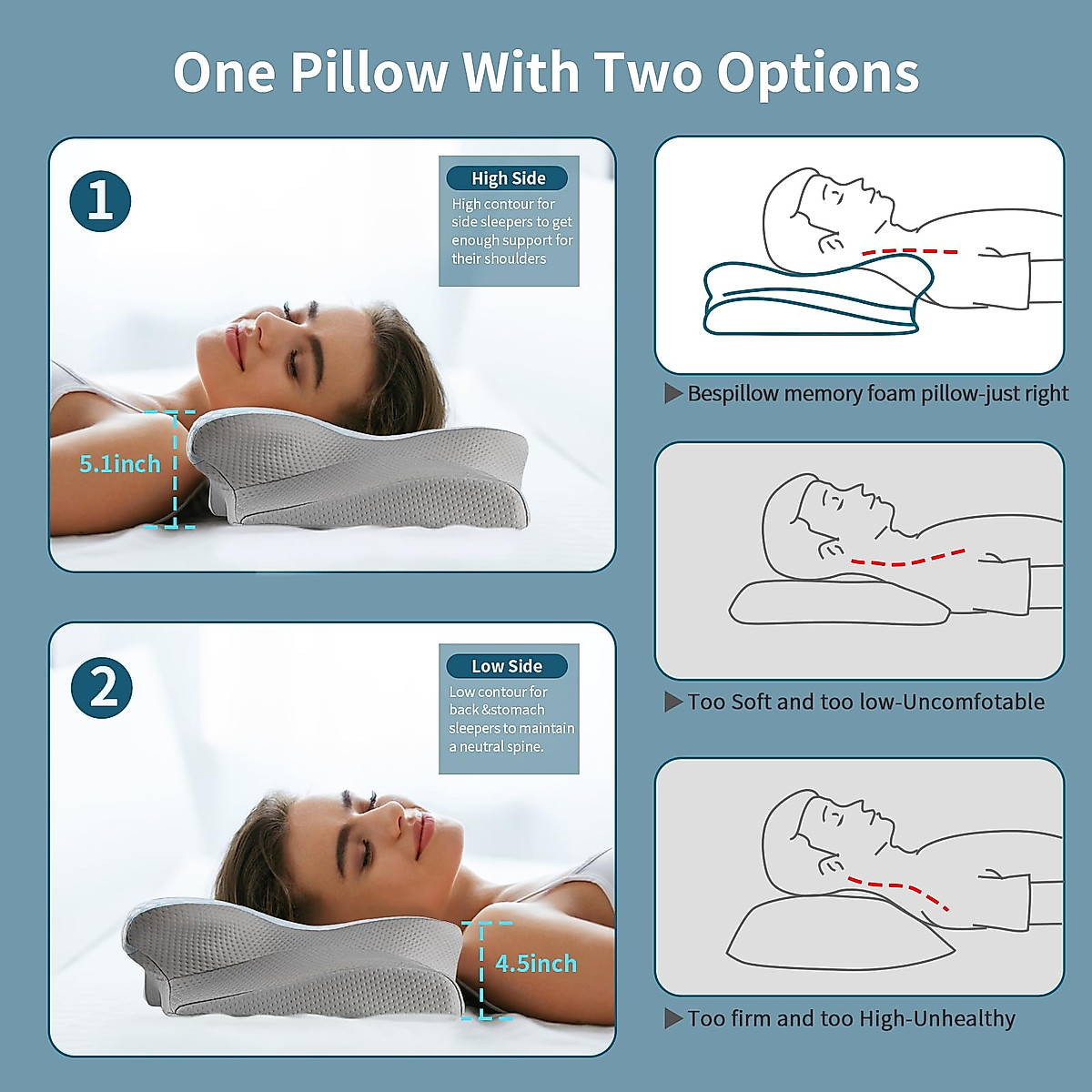 One Pillow With Two Options

1

High Side

High contour for side sleepers to get enough support for their shoulders

5.1inch

2

Low Side

Low contour for back &stomach sleepers to maintain a neutral spine.

4.5inch

▶ Bespillow memory foam pillow-just right

▶ Too Soft and too low-Uncomfotable

▶ Too firm and too High-Unhealthy