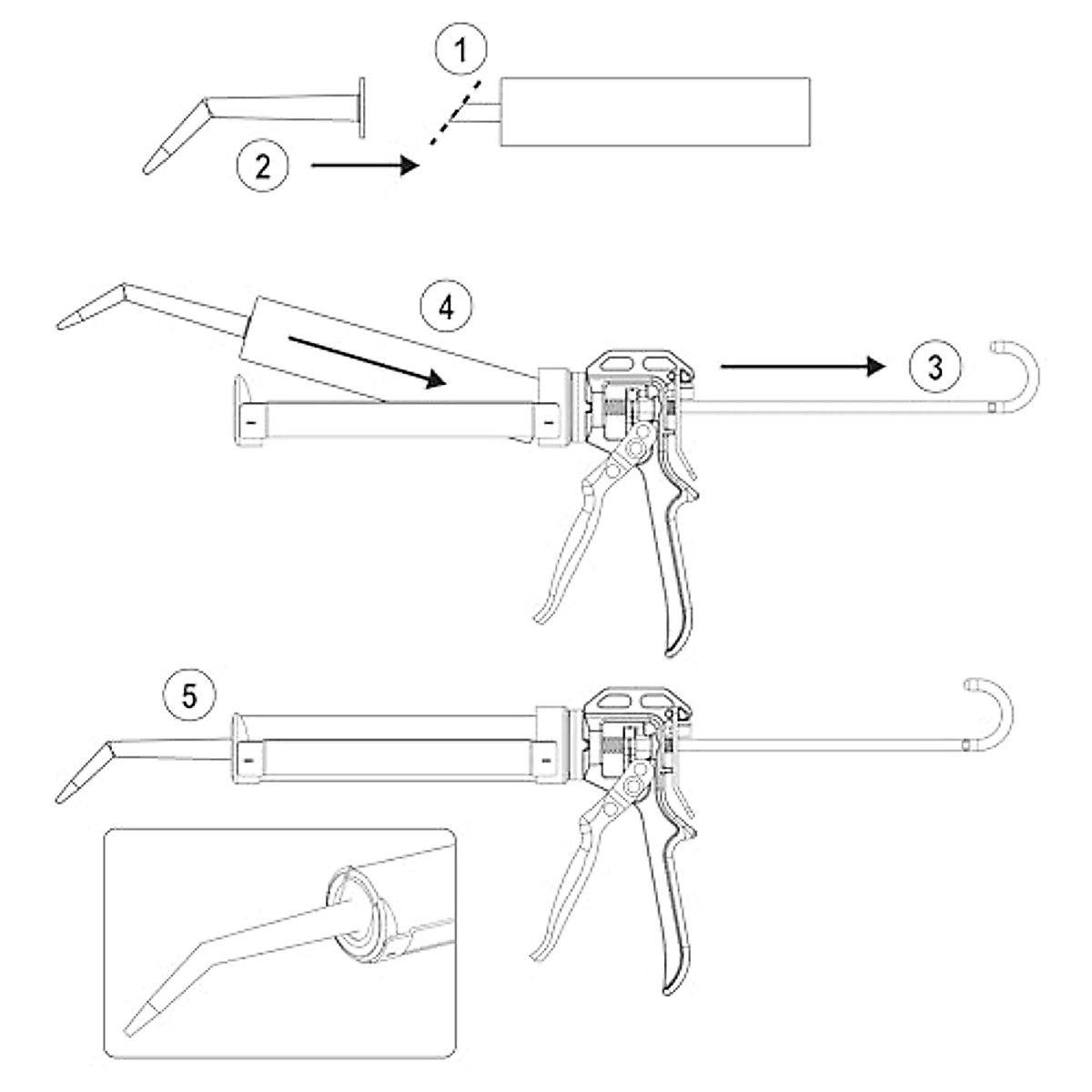 1

2

4

3

5