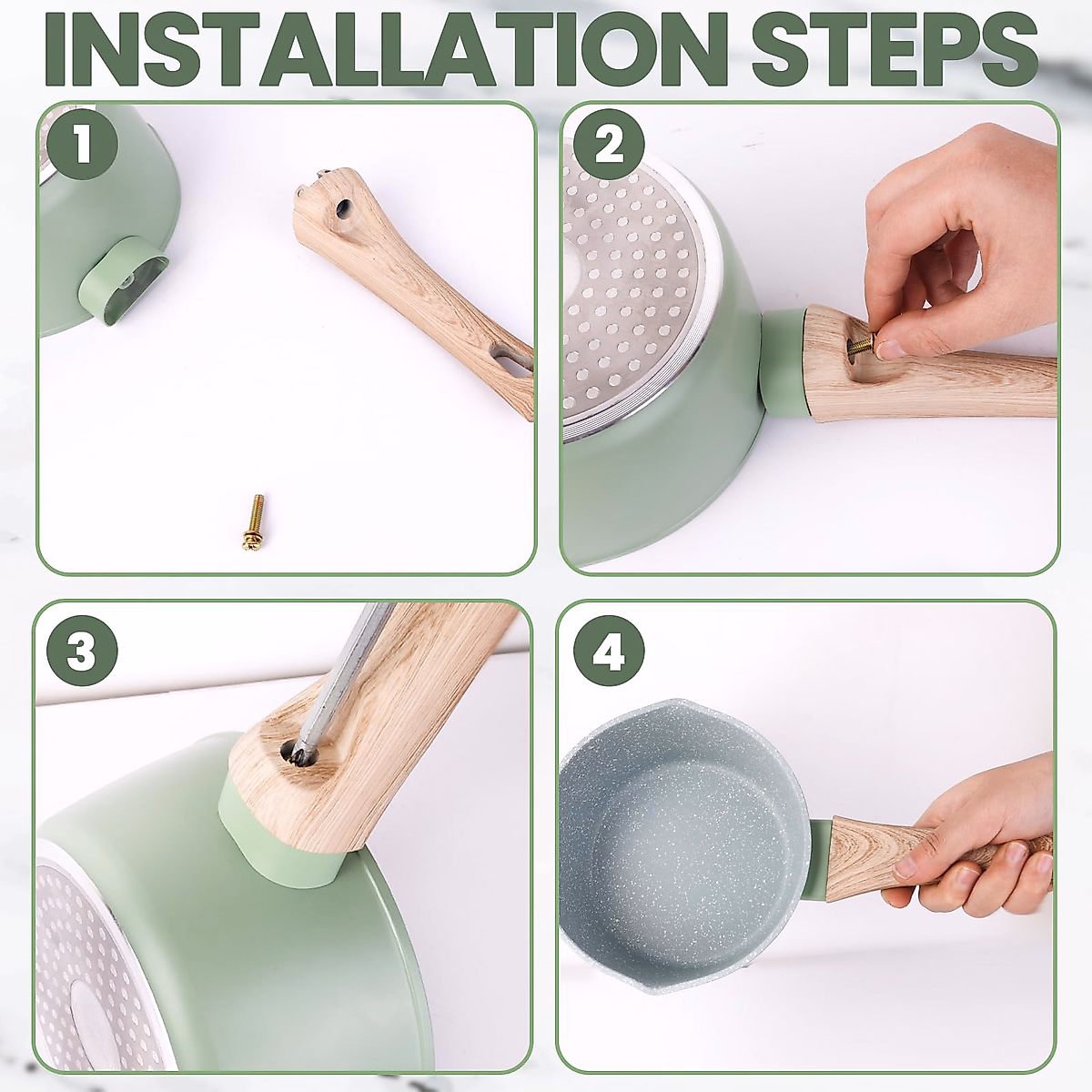 INSTALLATION STEPS

1

2

3

4