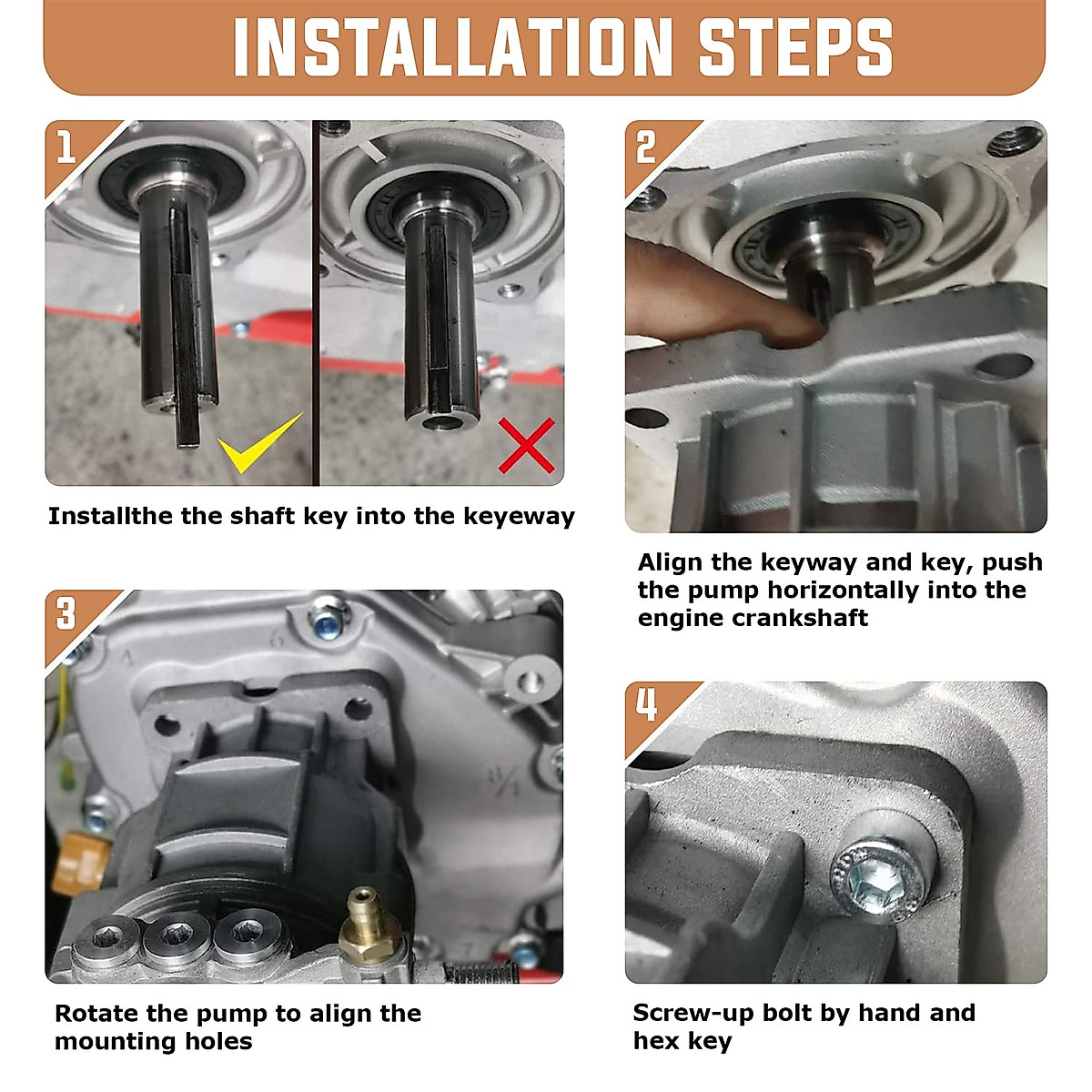 INSTALLATION STEPS

1

Installthe the shaft key into the keyeway

2

Align the keyway and key, push the pump horizontally into the engine crankshaft

3

Rotate the pump to align the mounting holes

4

Screw-up bolt by hand and hex key