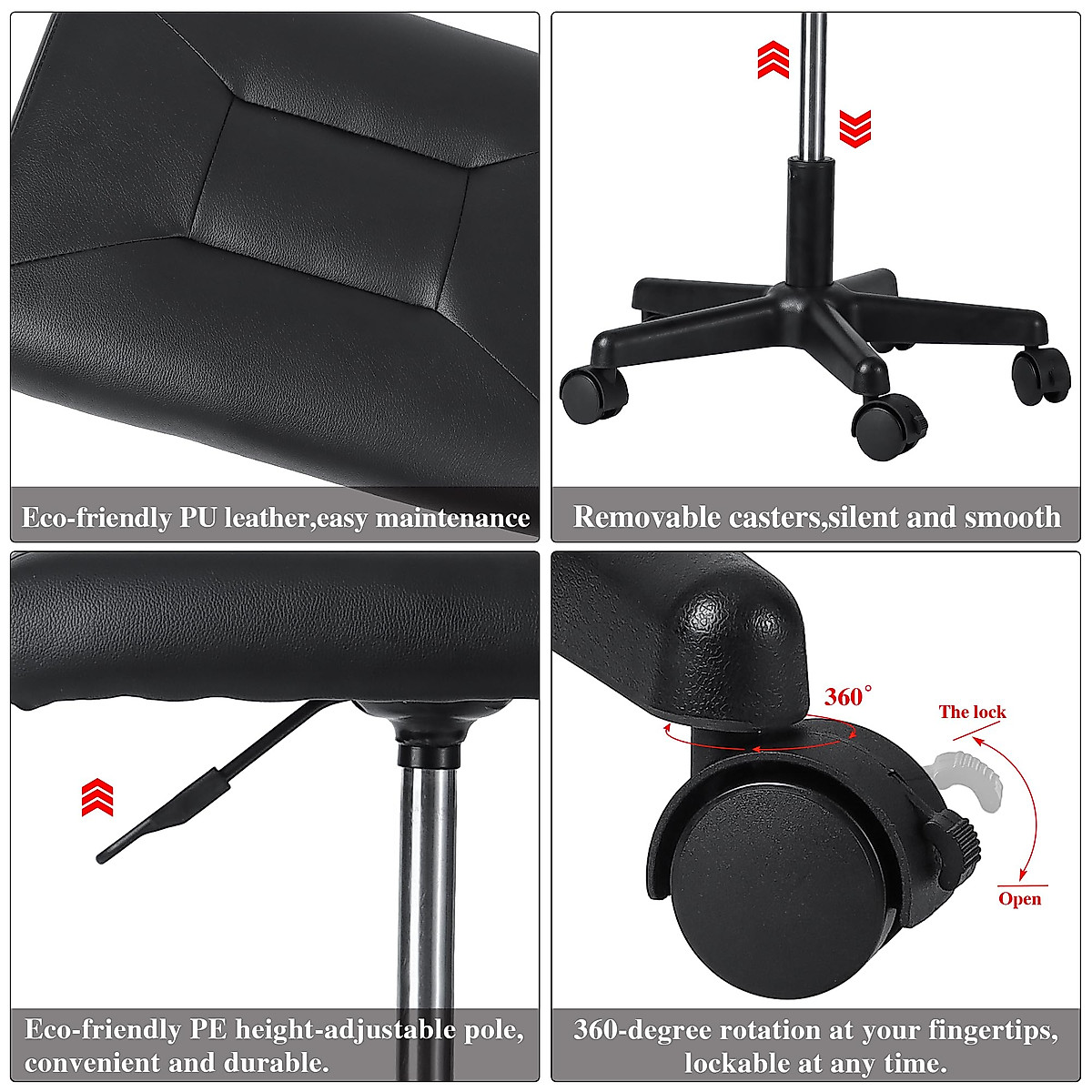 Eco-friendly PU leather,easy maintenance

Removable casters,silent and smooth

Eco-friendly PE height-adjustable pole, convenient and durable.

360°

The lock

Open

360-degree rotation at your fingertips, lockable at any time.