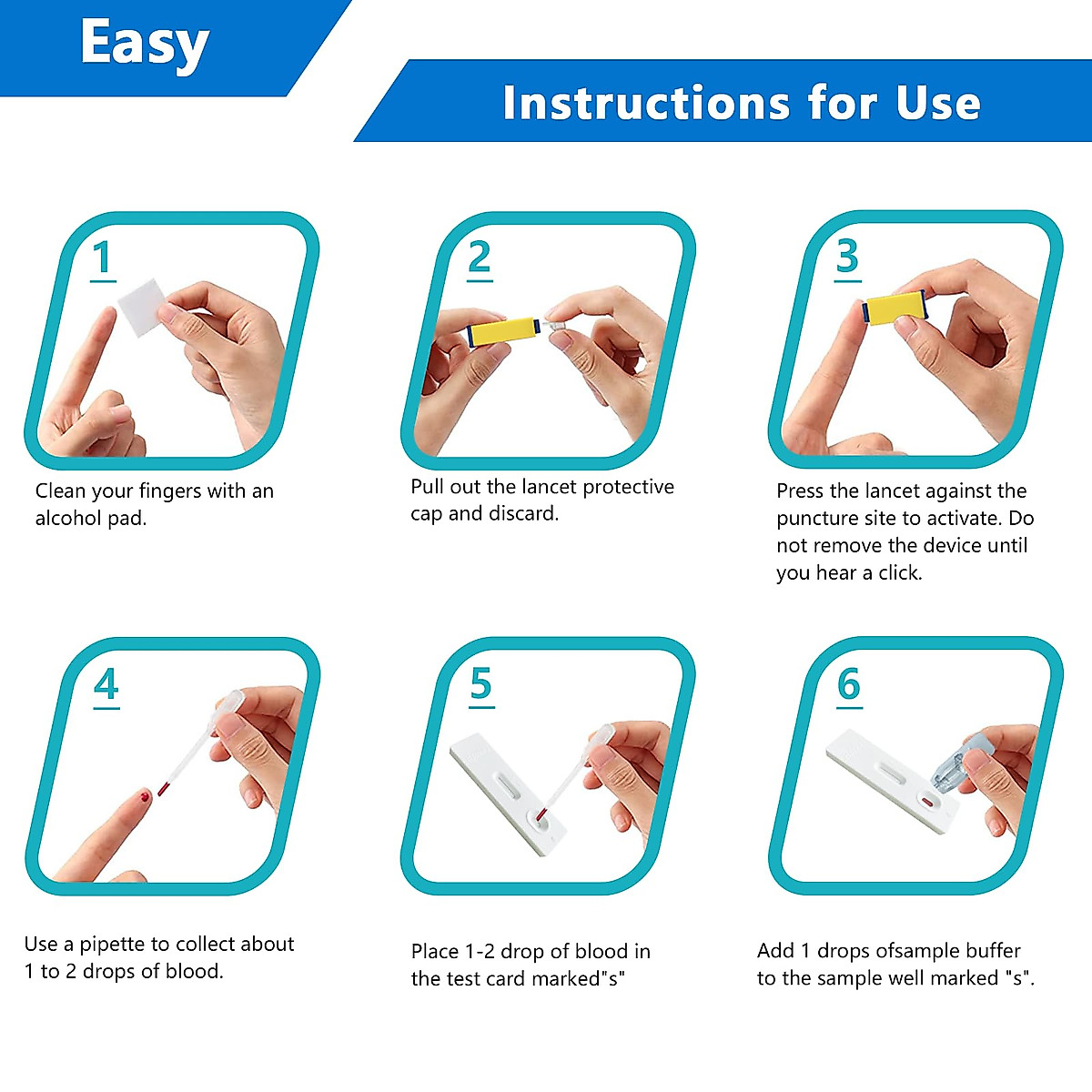 Easy

Instructions for Use

1

Clean your fingers with an alcohol pad.

2

Pull out the lancet protective cap and discard.

3

Press the lancet against the puncture site to activate. Do not remove the device until you hear a click.

4

Use a pipette to collect about 1 to 2 drops of blood.

5

Place 1-2 drop of blood in the test card marked"s"

6

Add 1 drops ofsample buffer to the sample well marked "s".