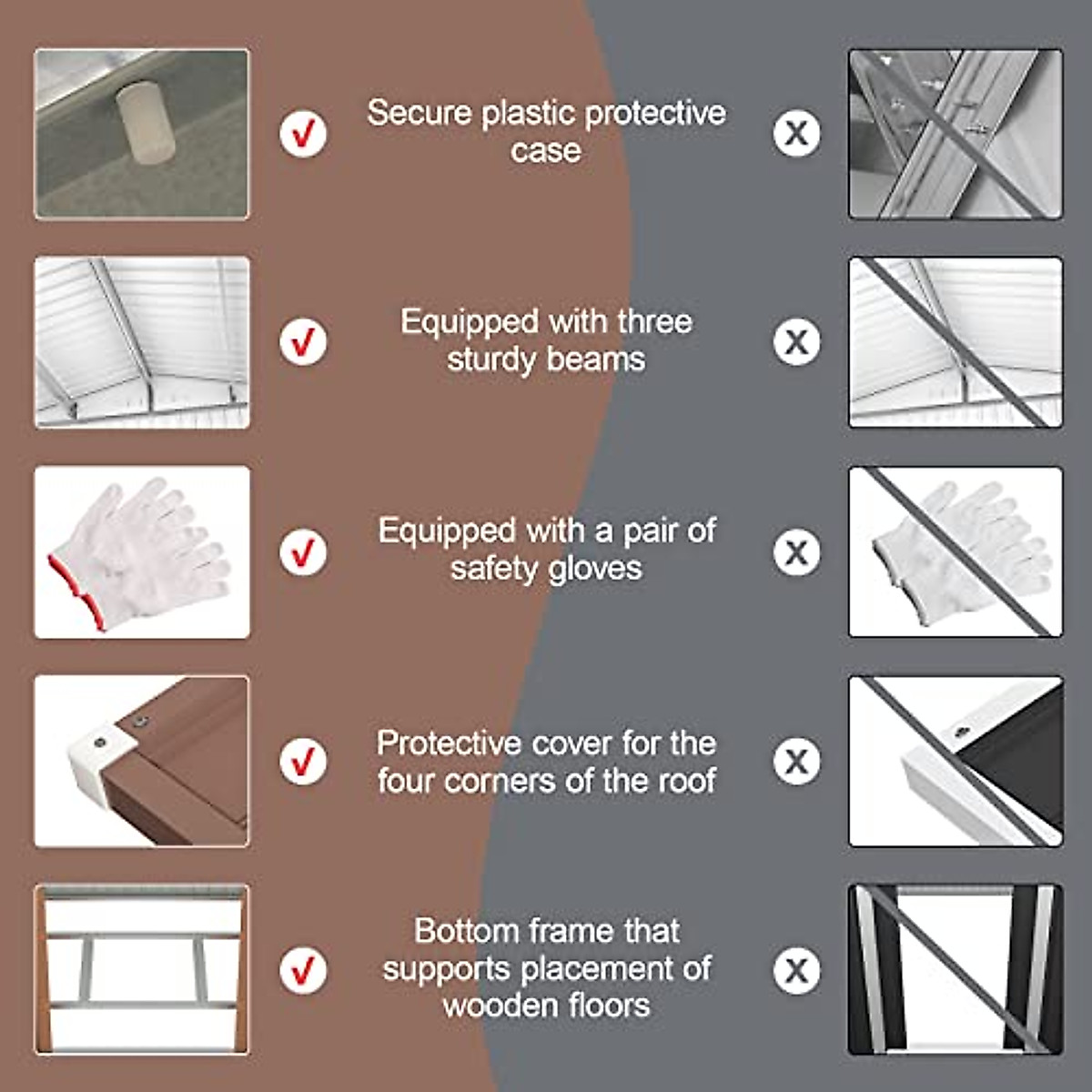 Secure plastic protective case

Equipped with three sturdy beams

Equipped with a pair of safety gloves

Protective cover for the four corners of the roof

Bottom frame that supports placement of wooden floors