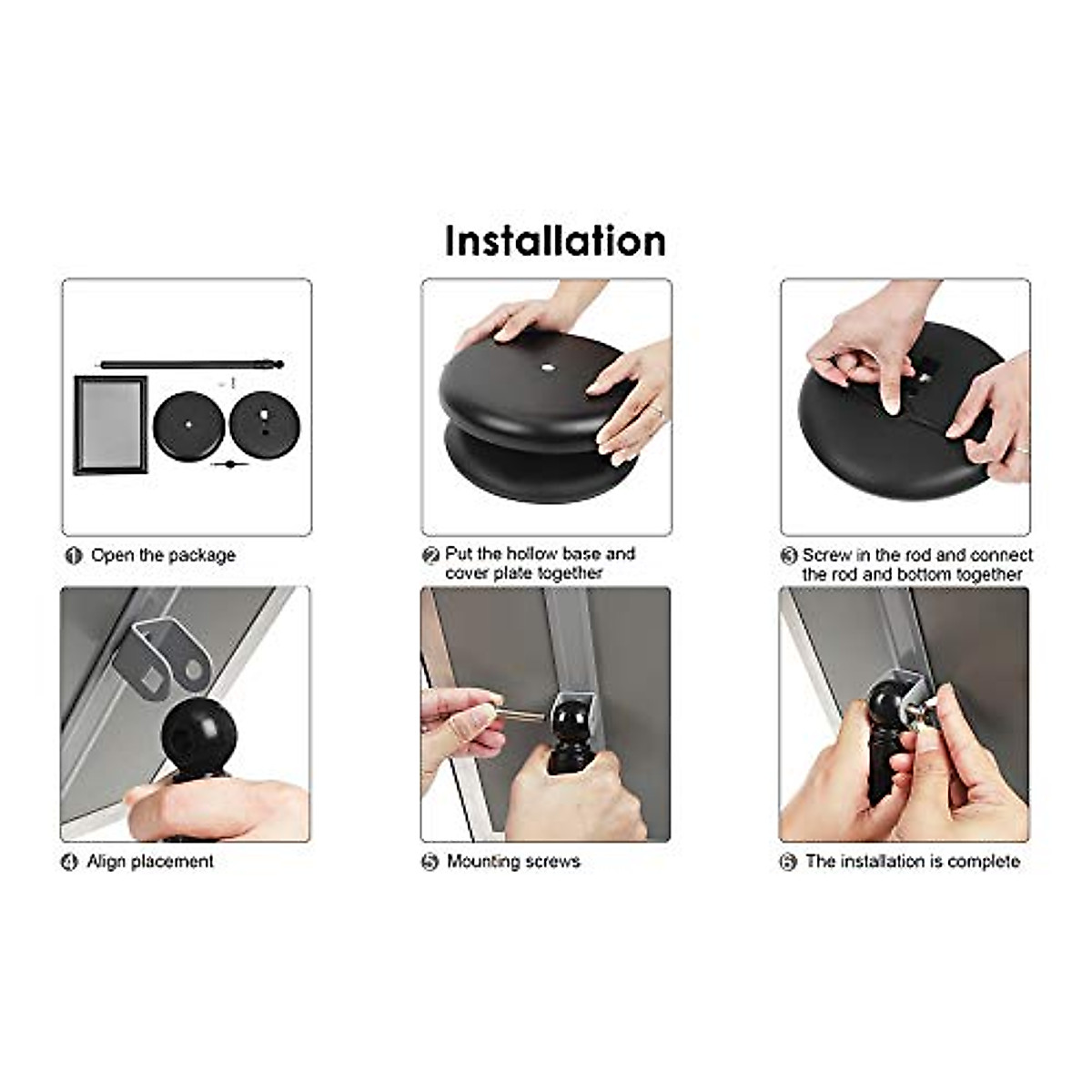 Installation

❶ Open the package

❷ Put the hollow base and cover plate together

❸ Screw in the rod and connect the rod and bottom together

❹ Align placement

❺ Mounting screws

❻ The installation is complete