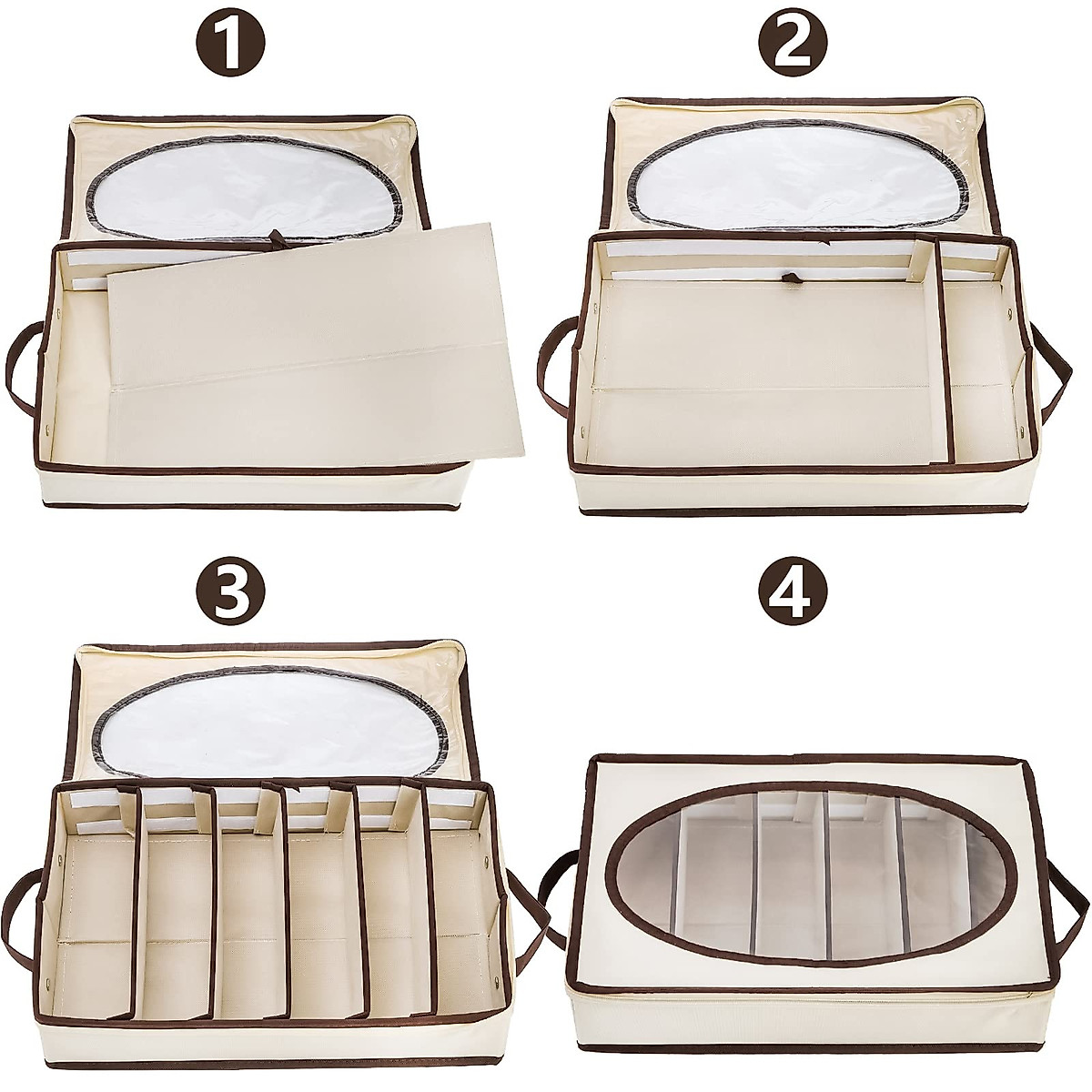 1

2

3

4