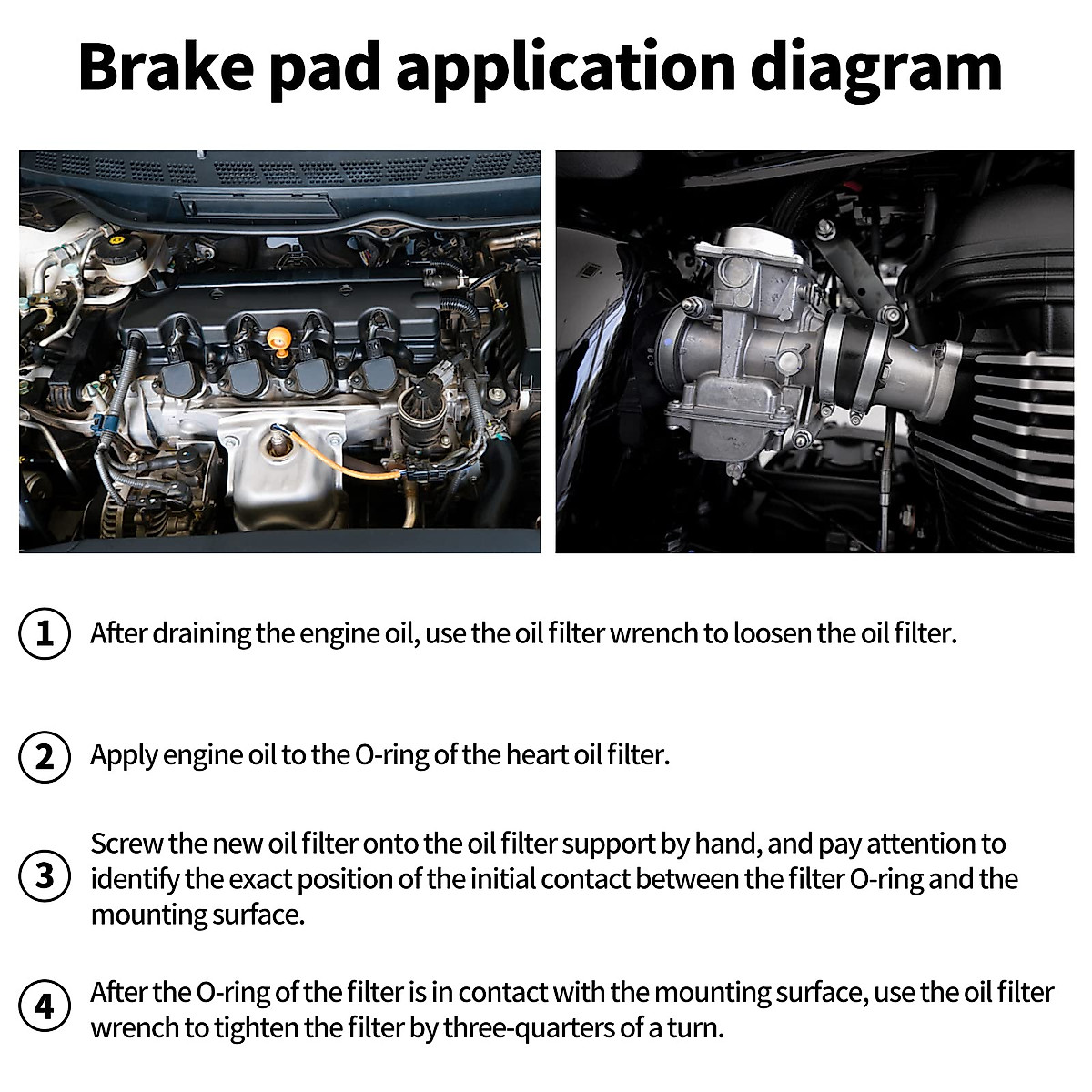 Brake pad application diagram

1 After draining the engine oil, use the oil filter wrench to loosen the oil filter.

2 Apply engine oil to the O-ring of the heart oil filter.

3 Screw the new oil filter onto the oil filter support by hand, and pay attention to identify the exact position of the initial contact between the filter O-ring and the mounting surface.

4 After the O-ring of the filter is in contact with the mounting surface, use the oil filter wrench to tighten the filter by three-quarters of a turn.