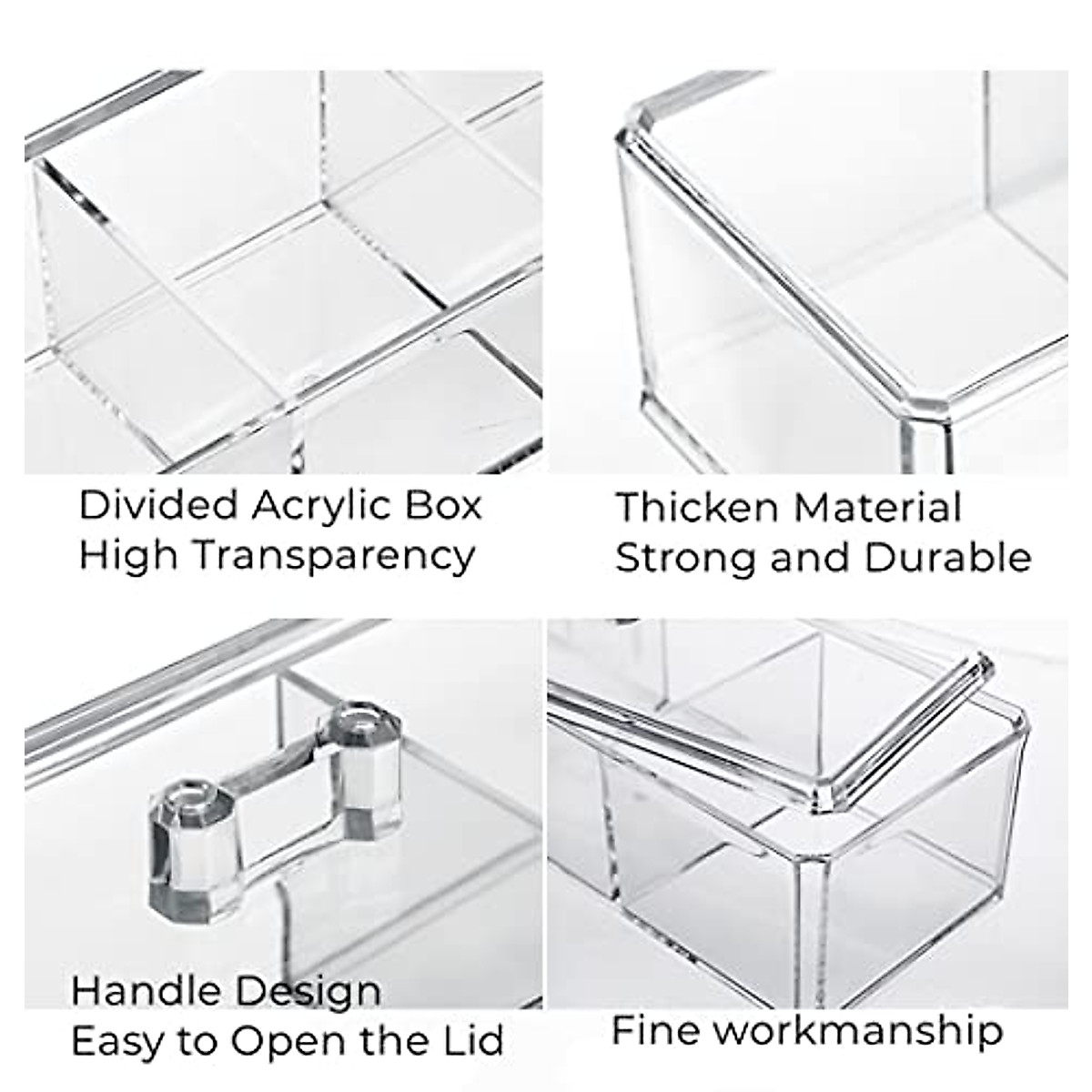 Divided Acrylic Box
High Transparency

Thicken Material
Strong and Durable

Handle Design
Easy to Open the Lid

Fine workmanship