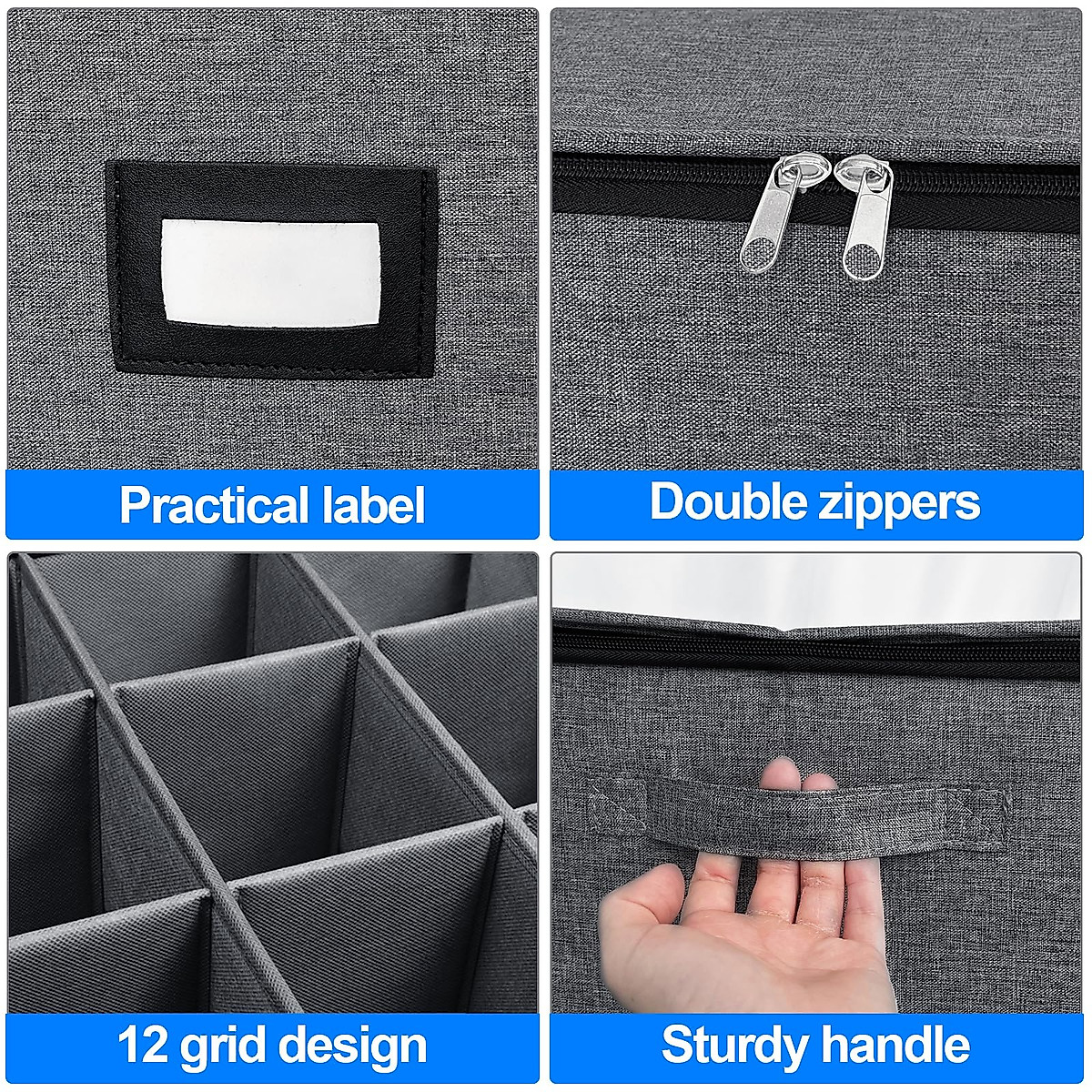 Practical label

Double zippers

12 grid design

Sturdy handle