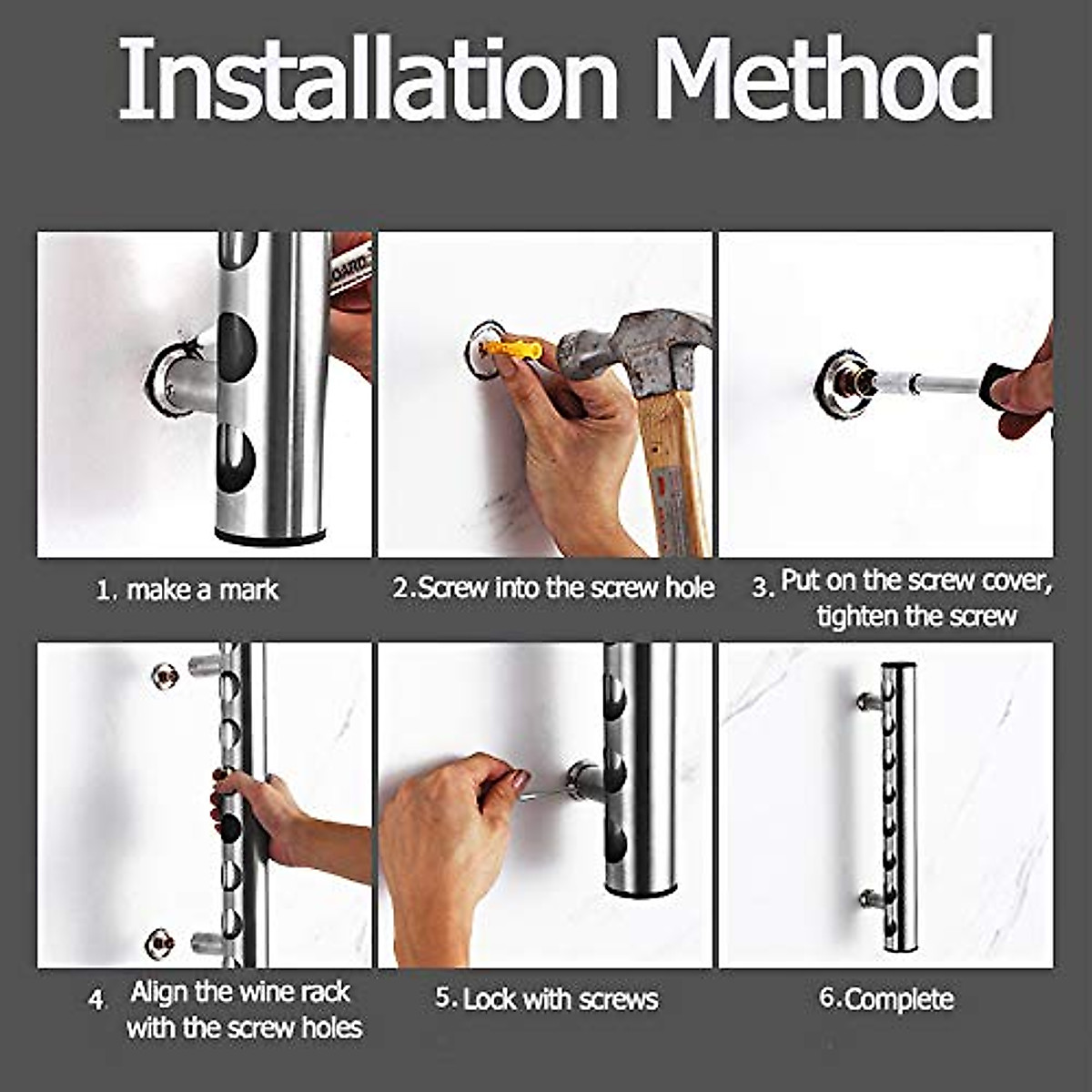 Installation Method

1. make a mark

2.Screw into the screw hole

3. Put on the screw cover, tighten the screw

4. Align the wine rack with the screw holes

5. Lock with screws

6.Complete