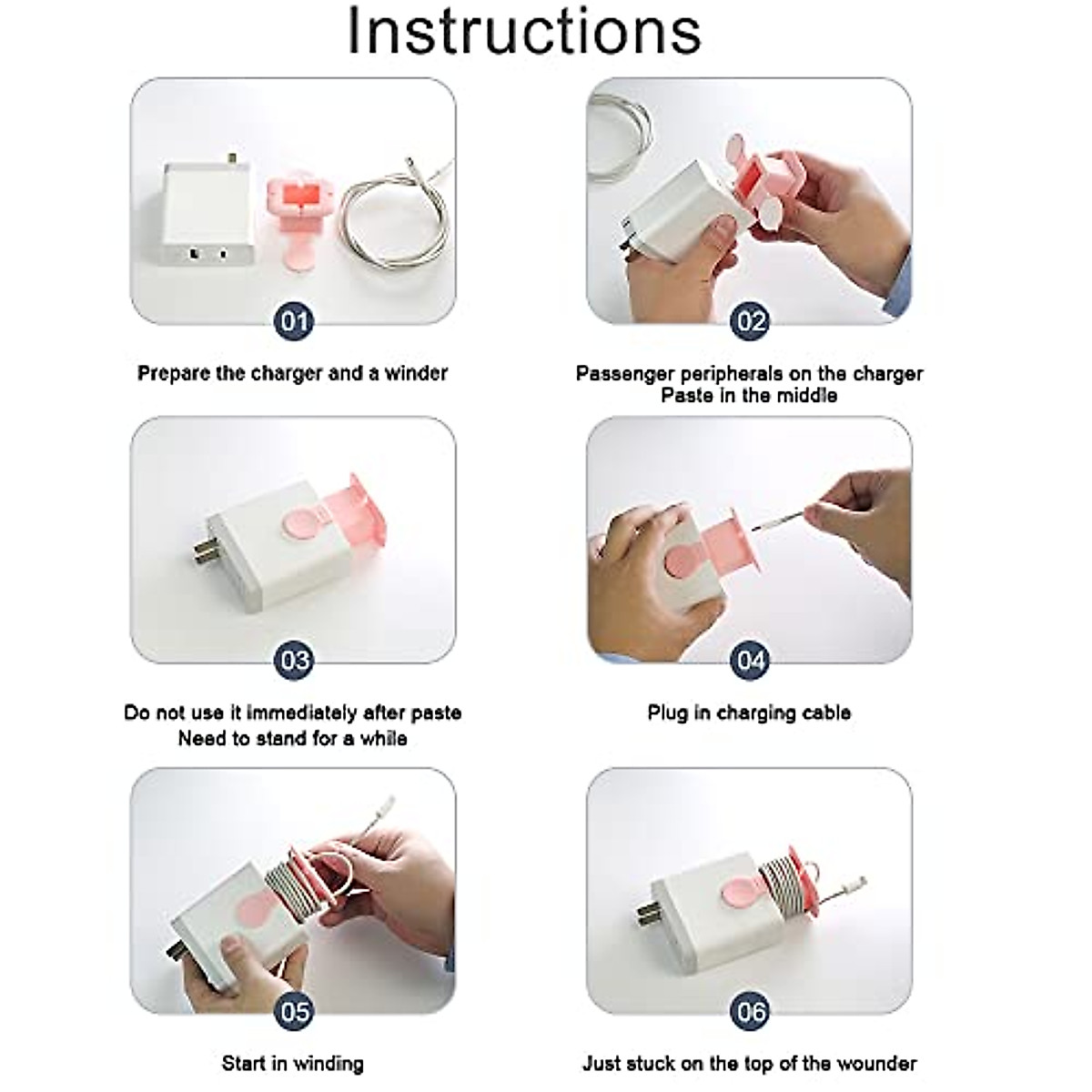 Instructions

01

Prepare the charger and a winder

02

Passenger peripherals on the charger
Paste in the middle

03

Do not use it immediately after paste
Need to stand for a while

04

Plug in charging cable

05

Start in winding

06

Just stuck on the top of the wounder