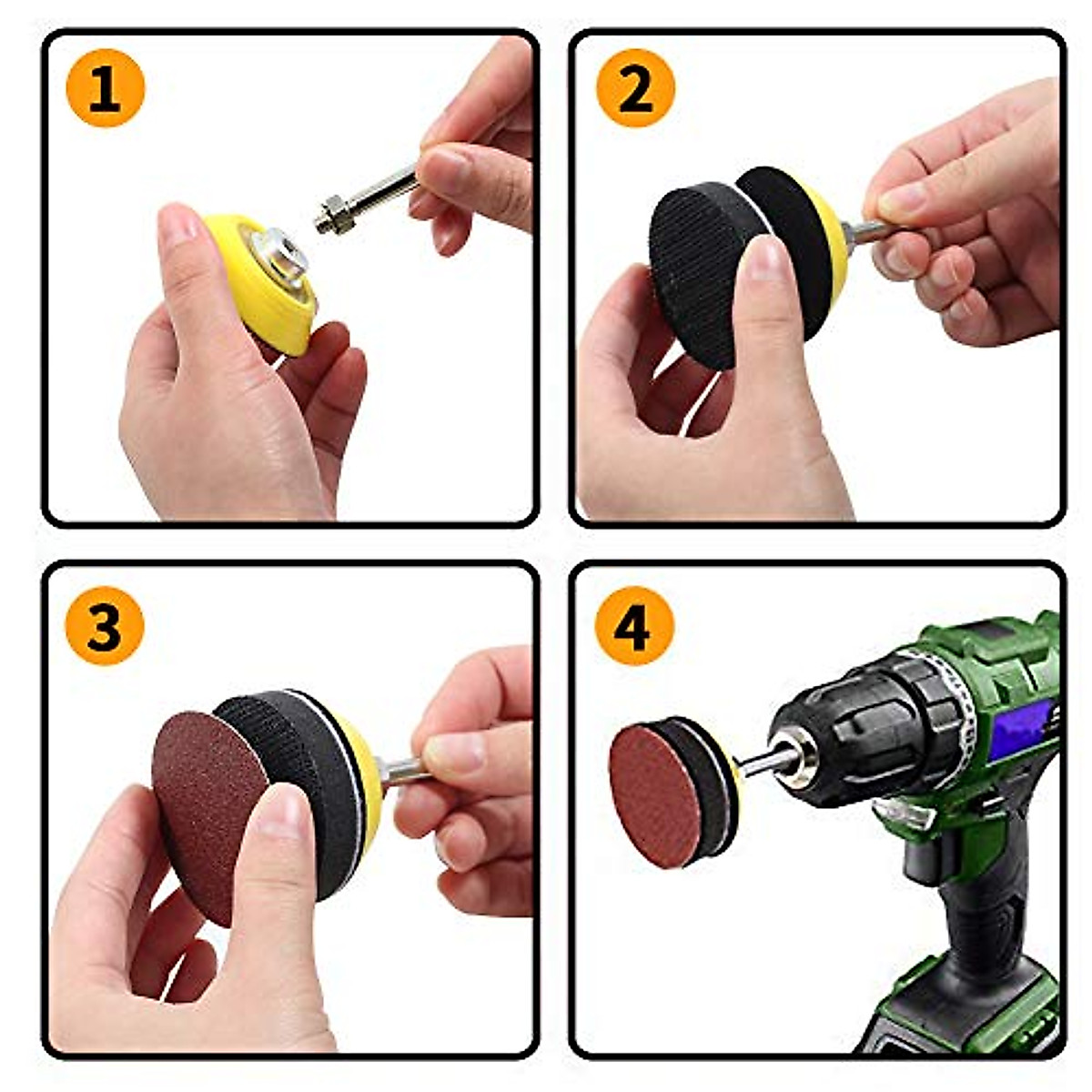 1

2

3

4