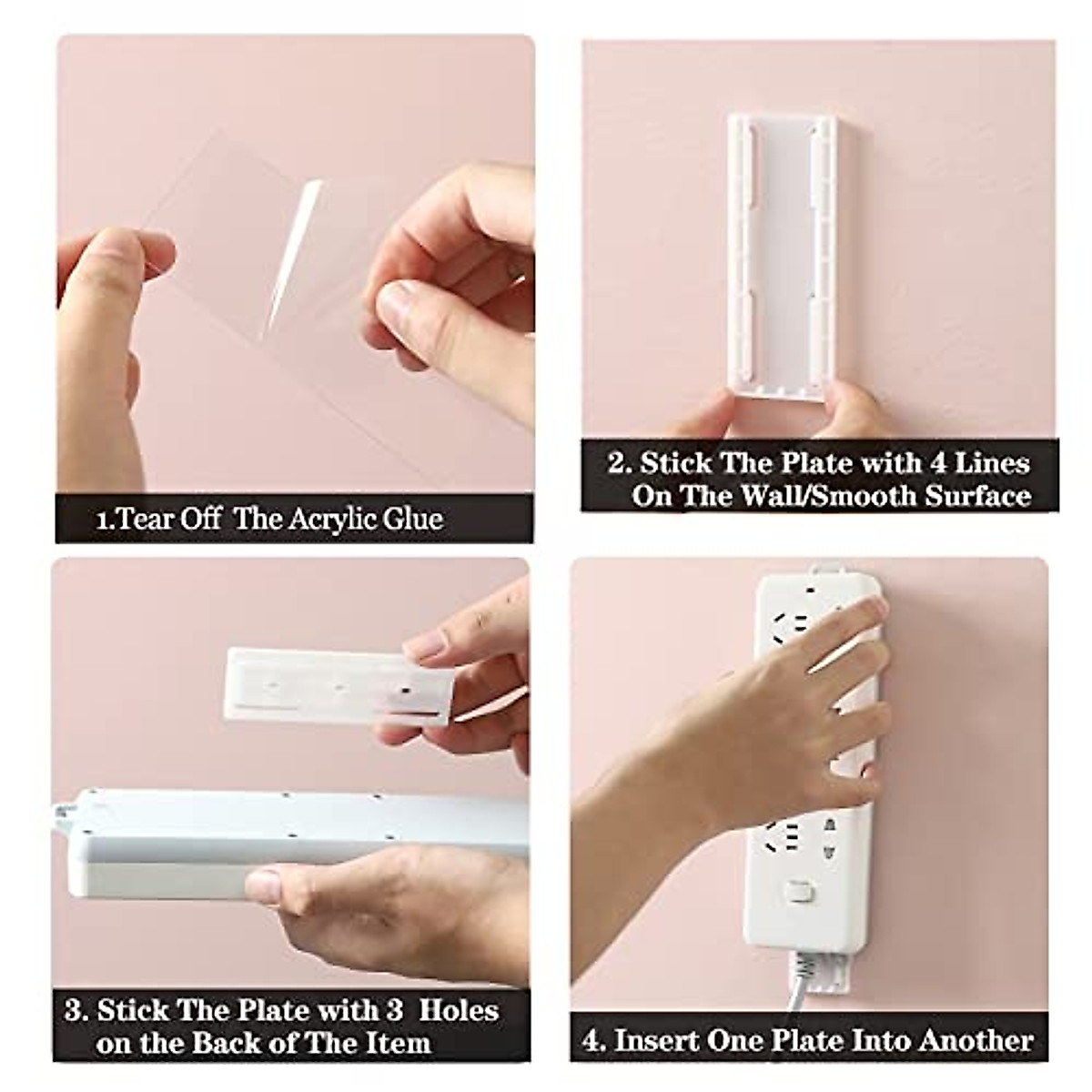 1.Tear Off The Acrylic Glue

2. Stick The Plate with 4 Lines On The Wall/Smooth Surface

3. Stick The Plate with 3 Holes on the Back of The Item

4. Insert One Plate Into Another