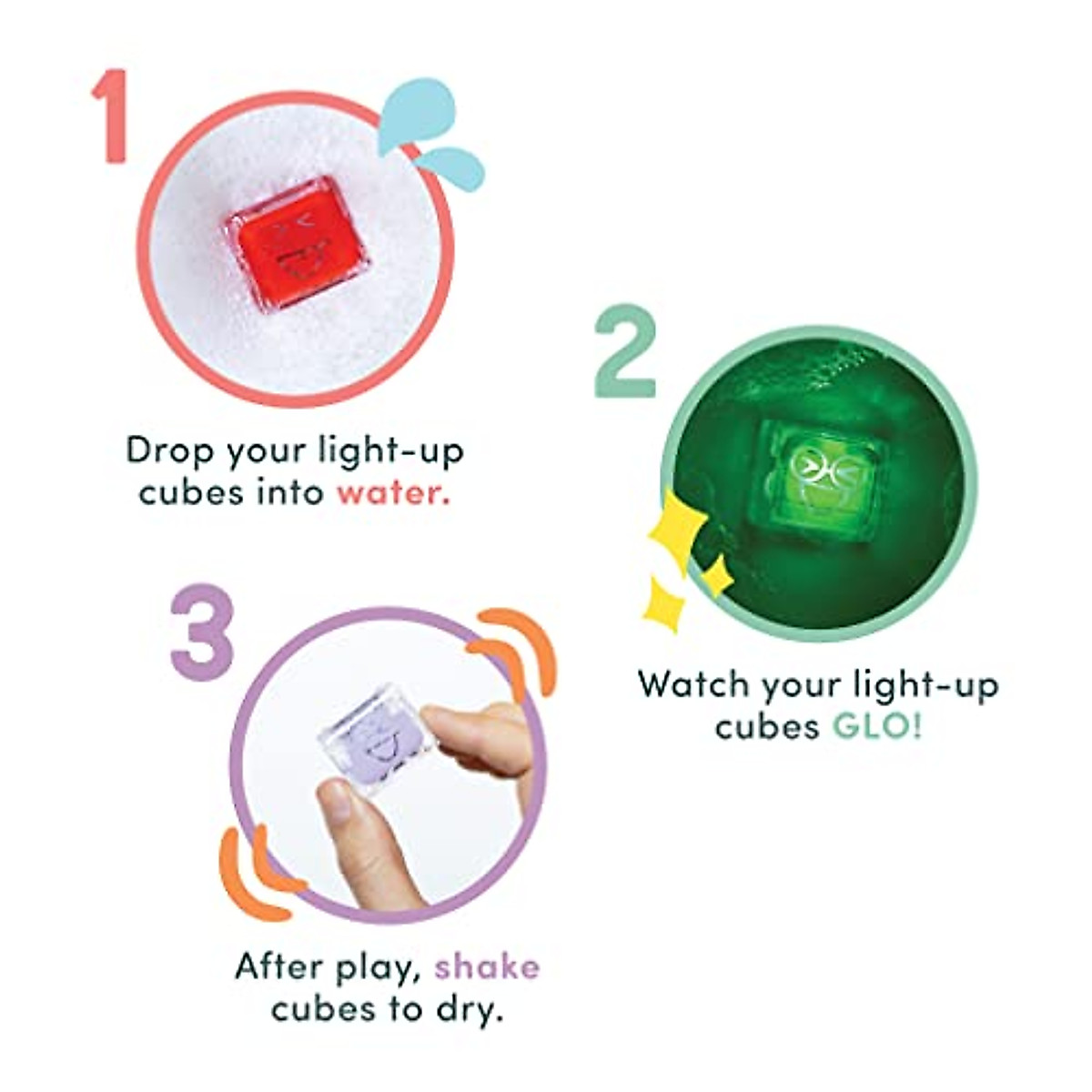 1

Drop your light-up cubes into water.

2

Watch your light-up cubes GLO!

3

After play, shake cubes to dry.