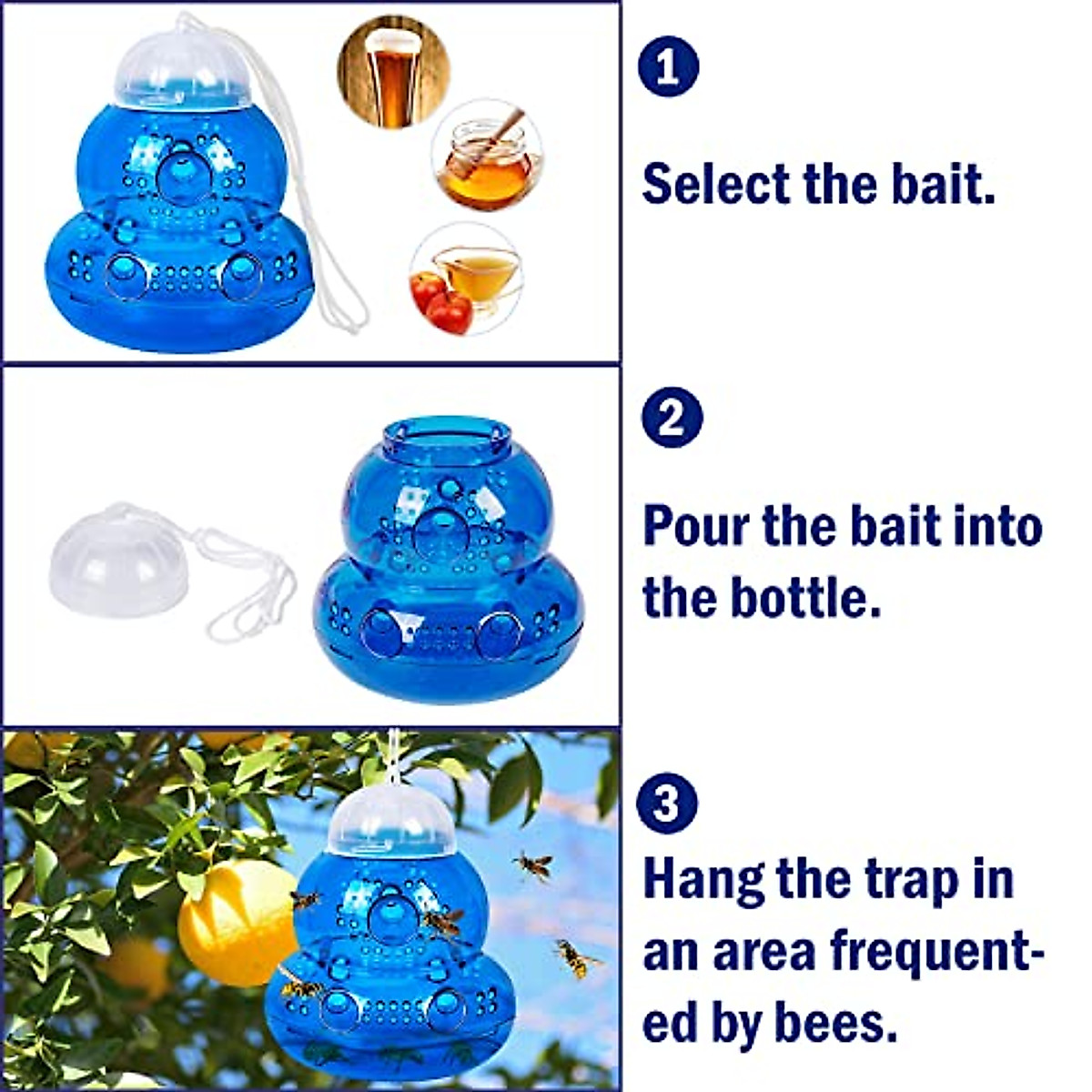 1

Select the bait.

2

Pour the bait into the bottle.

3

Hang the trap in an area frequented by bees.