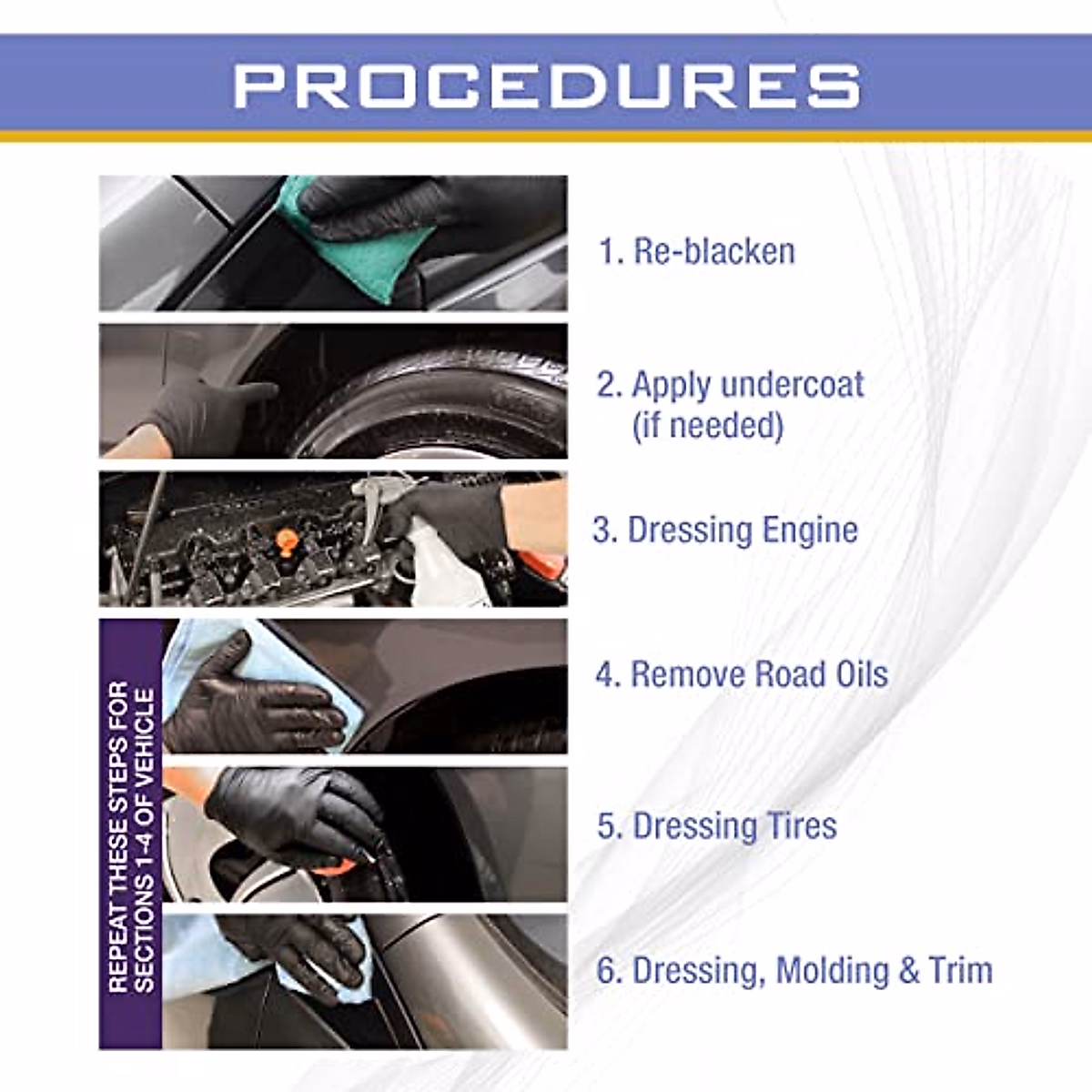 PROCEDURES

1. Re-blacken

2. Apply undercoat (if needed)

3. Dressing Engine

REPEAT THESE STEPS FOR SECTIONS 1-4 OF VEHICLE

4. Remove Road Oils

5. Dressing Tires

6. Dressing, Molding & Trim