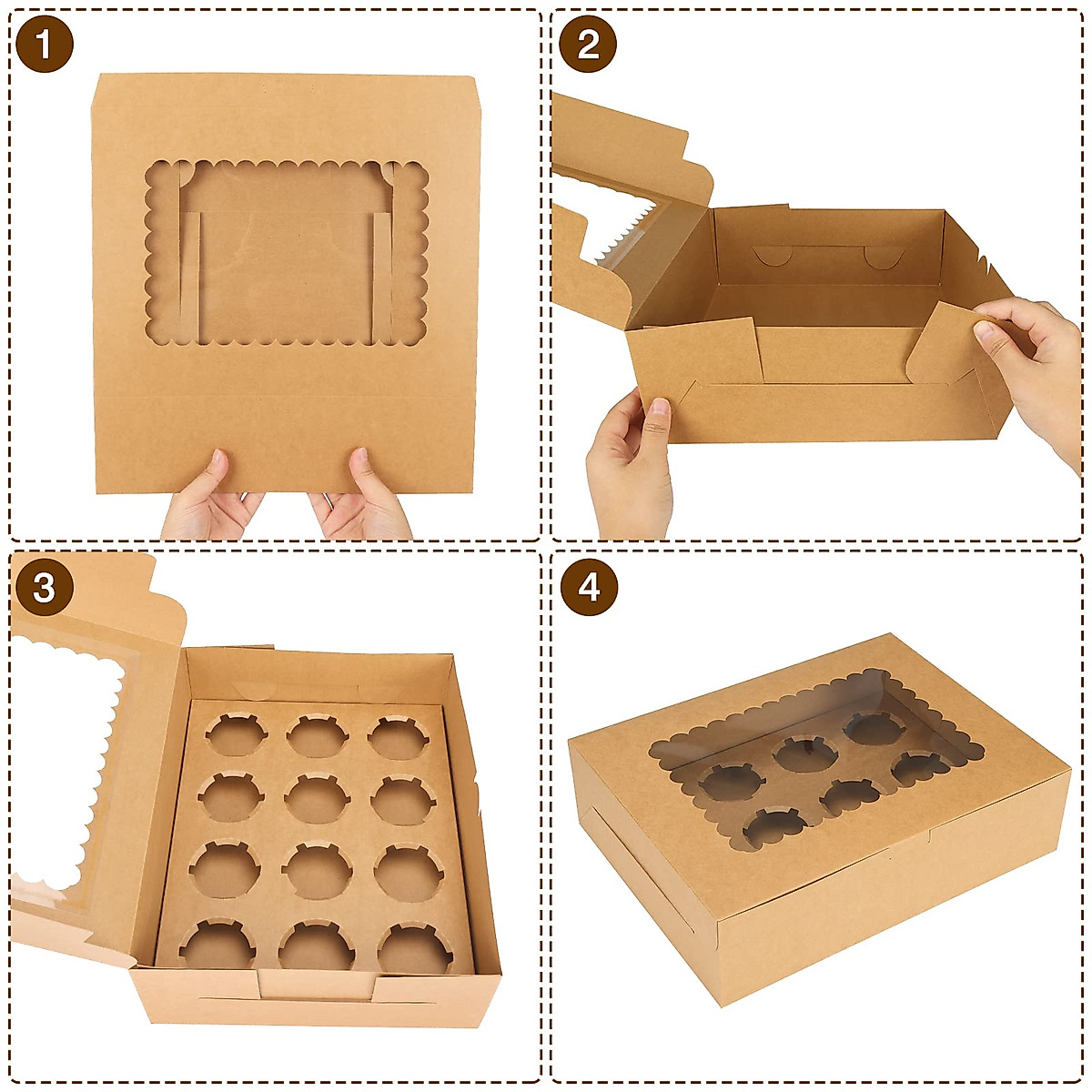 1

2

3

4