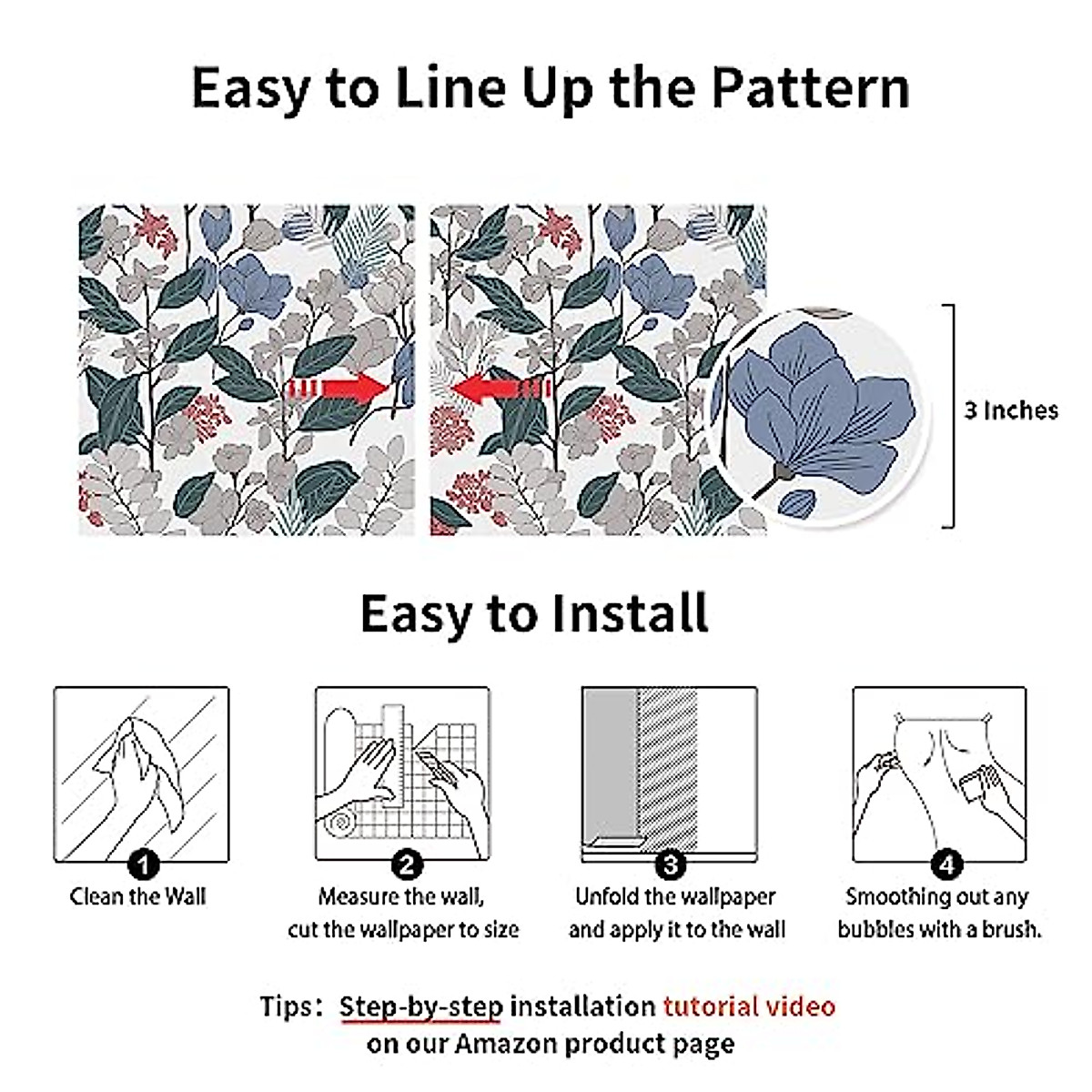 Easy to Line Up the Pattern

3 Inches

Easy to Install

1
Clean the Wall

2
Measure the wall, cut the wallpaper to size

3
Unfold the wallpaper and apply it to the wall

4
Smoothing out any bubbles with a brush.

Tips: Step-by-step installation tutorial video on our Amazon product page