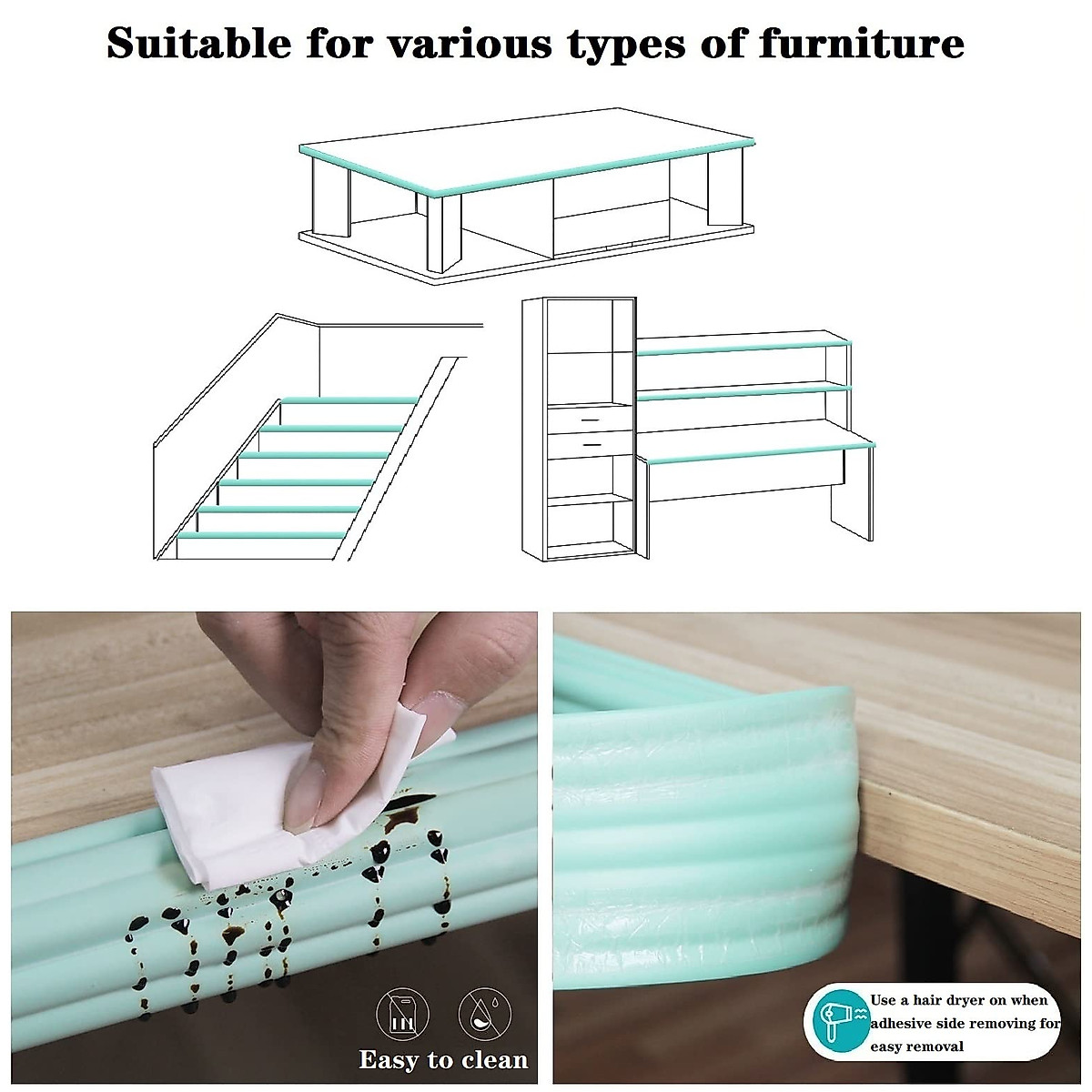 Suitable for various types of furniture

Easy to clean

Use a hair dryer on when adhesive side removing for easy removal