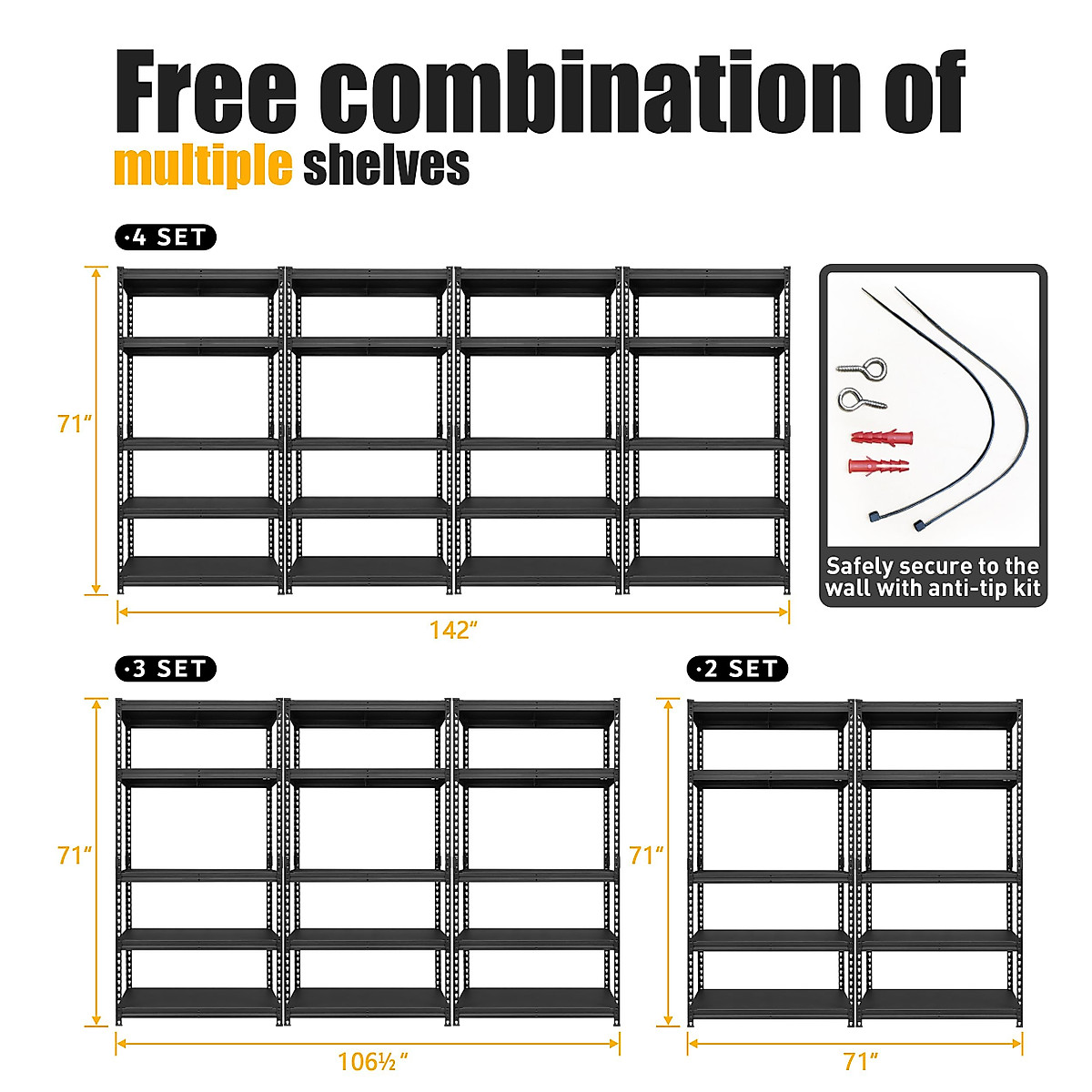 Free combination of
multiple shelves

·4 SET

71″

142″

Safely secure to the wall with anti-tip kit

·3 SET

71″

106½″

·2 SET

71″

71″