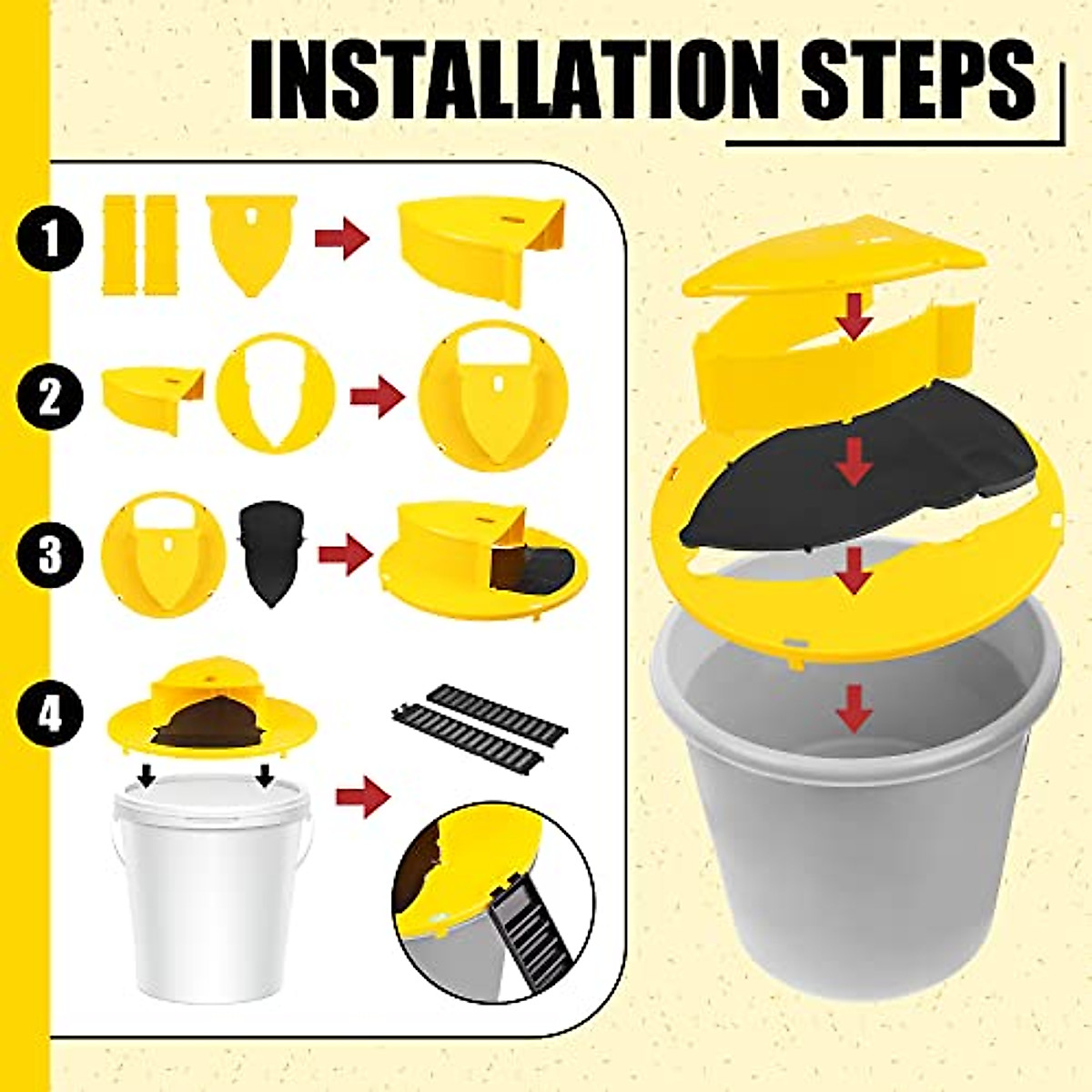 INSTALLATION STEPS

1

2

3

4