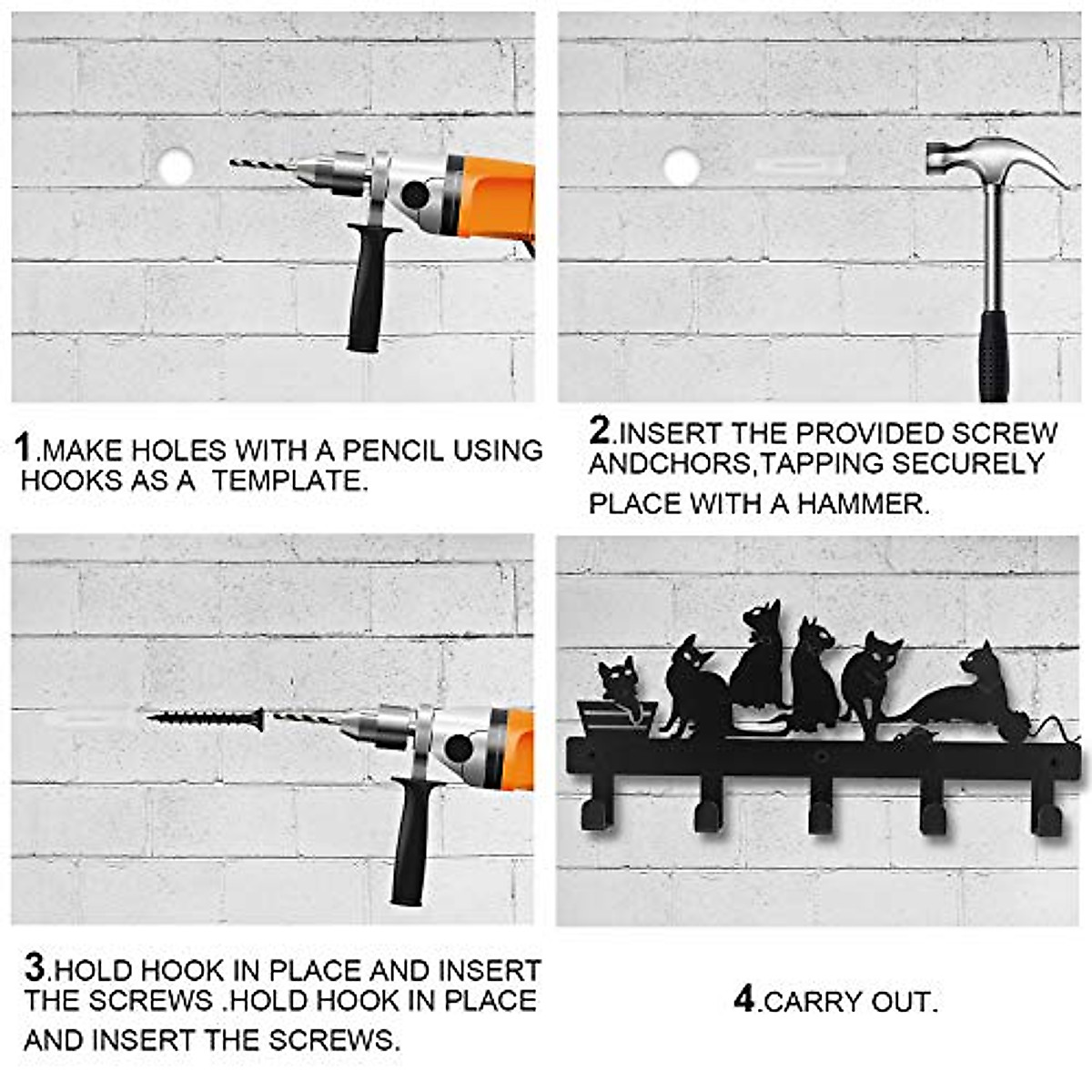 1.MAKE HOLES WITH A PENCIL USING HOOKS AS A  TEMPLATE.

2.INSERT THE PROVIDED SCREW ANDCHORS,TAPPING SECURELY PLACE WITH A HAMMER.

3.HOLD HOOK IN PLACE AND INSERT THE SCREWS .HOLD HOOK IN PLACE AND INSERT THE SCREWS.

4.CARRY OUT.