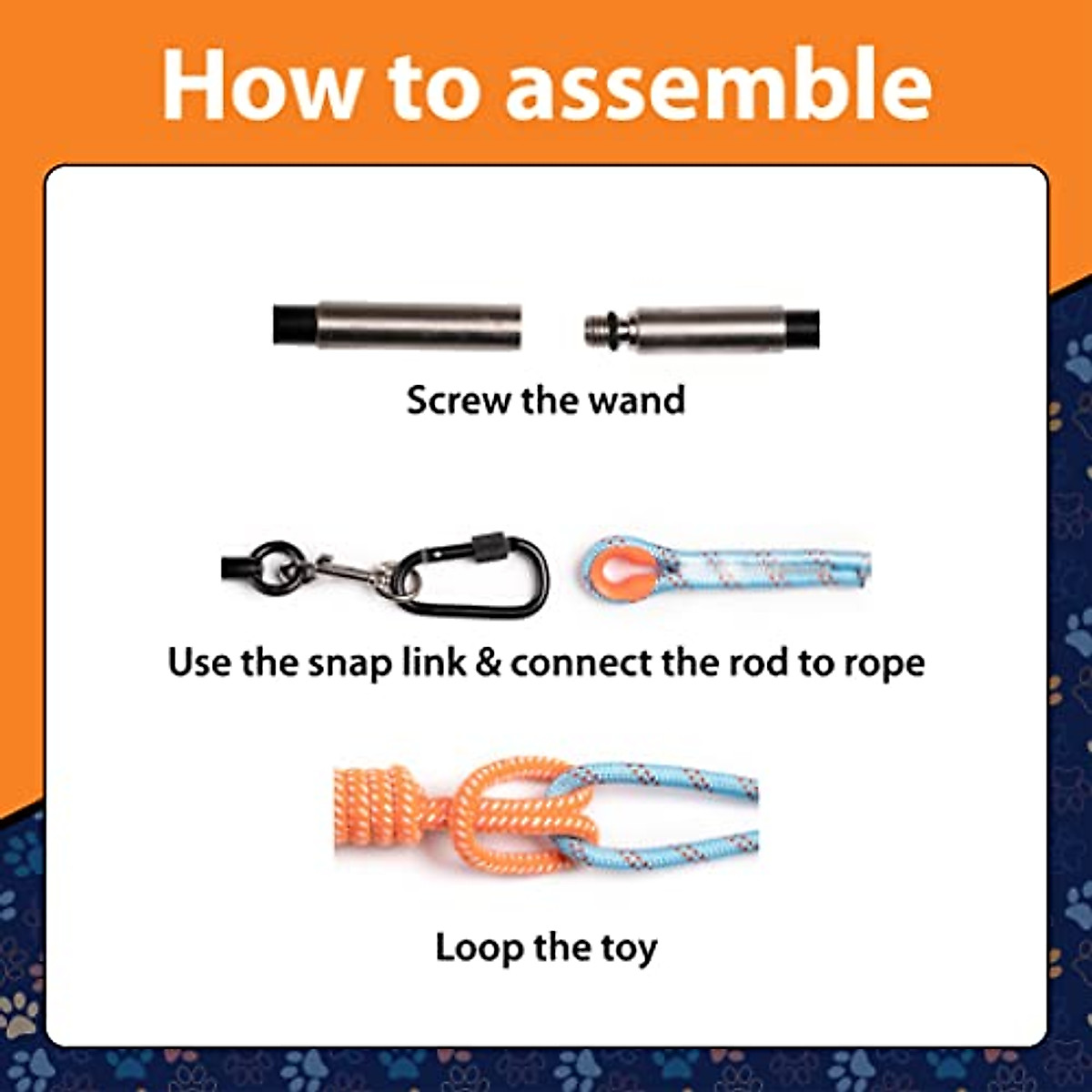 How to assemble

Screw the wand

Use the snap link & connect the rod to rope

Loop the toy