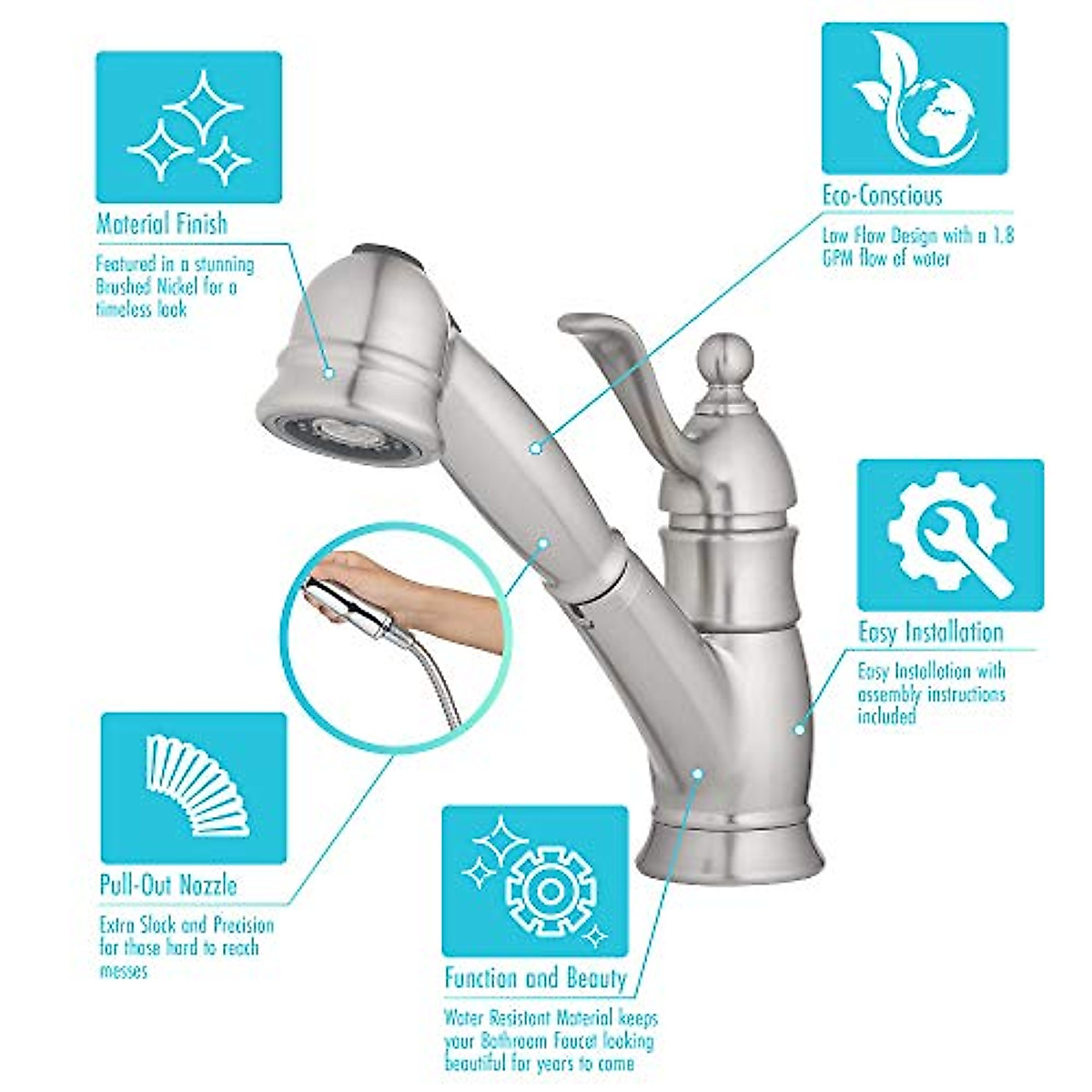 Material Finish

Featured in a stunning Brushed Nickel for a timeless look

Eco-Conscious

Low Flow Design with a 1.8 GPM flow of water

Easy Installation

Easy Installation with assembly instructions included

Pull-Out Nozzle

Extra Slack and Precision for those hard to reach messes

Function and Beauty

Water Resistant Material keeps your Bathroom Faucet looking beautiful for years to come