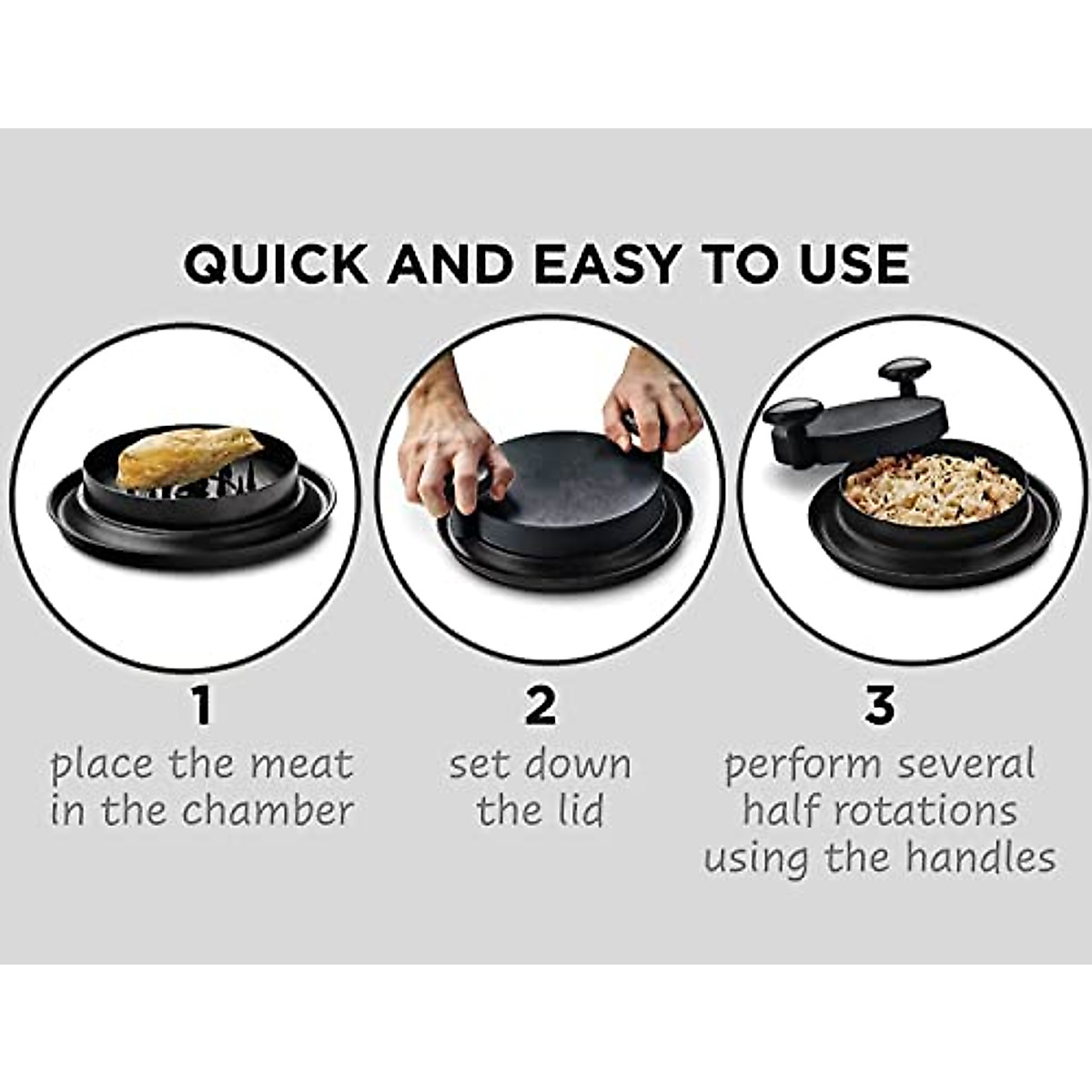 QUICK AND EASY TO USE

1
place the meat in the chamber

2
set down the lid

3
perform several half rotations using the handles