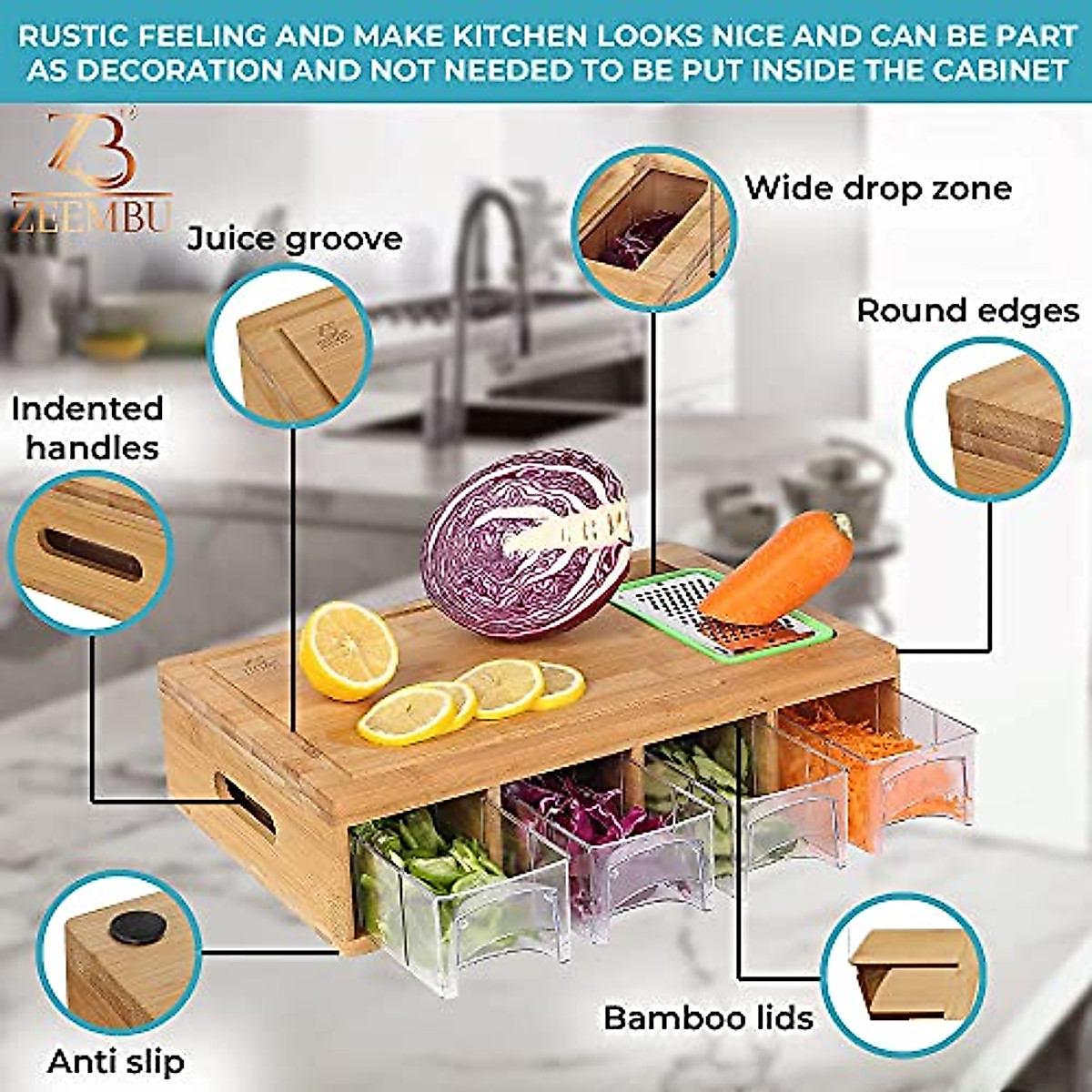 RUSTIC FEELING AND MAKE KITCHEN LOOKS NICE AND CAN BE PART AS DECORATION AND NOT NEEDED TO BE PUT INSIDE THE CABINET

ZB
ZEEMBU

Juice groove

Wide drop zone

Round edges

Indented handles

Anti slip

Bamboo lids