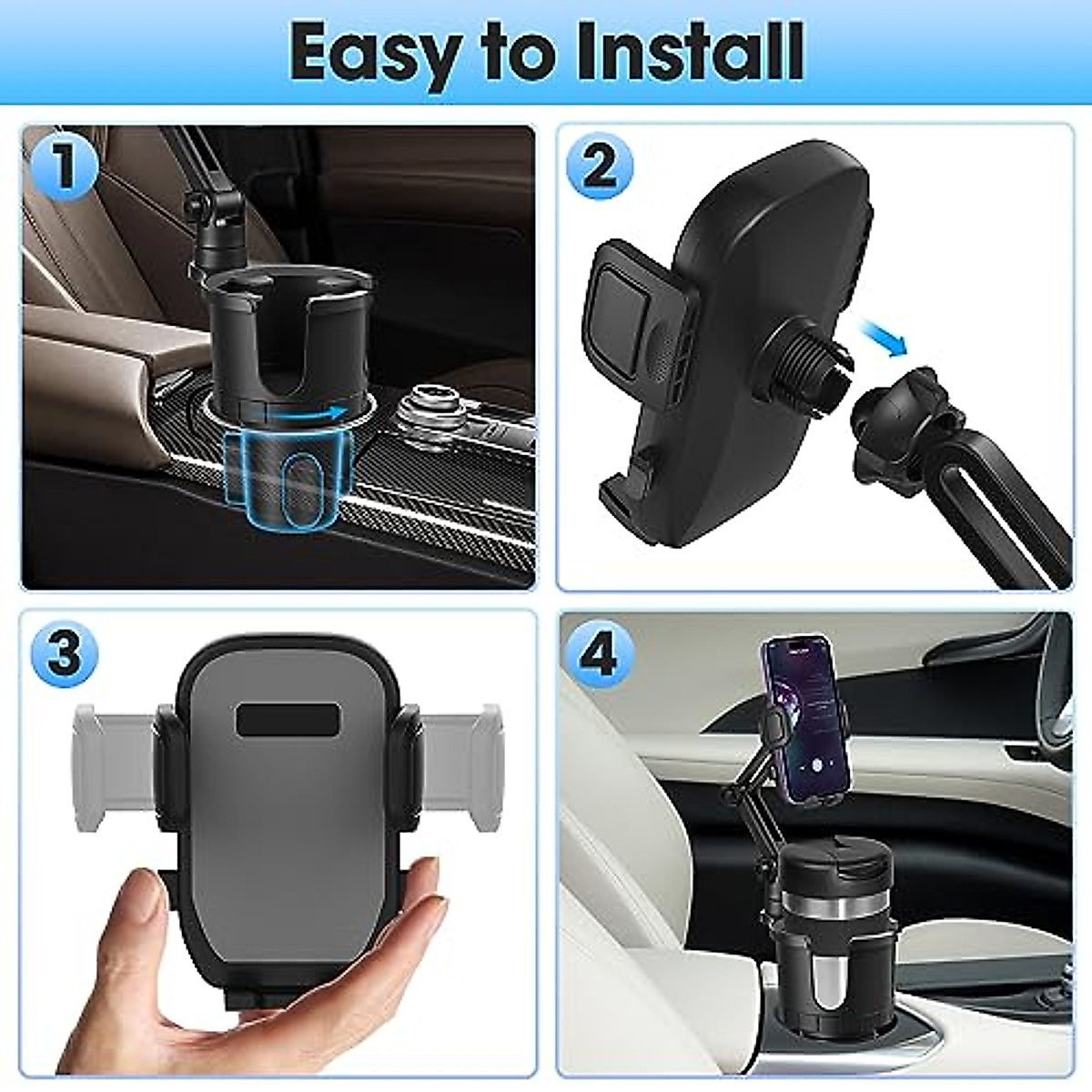 Easy to Install

1

2

3

4