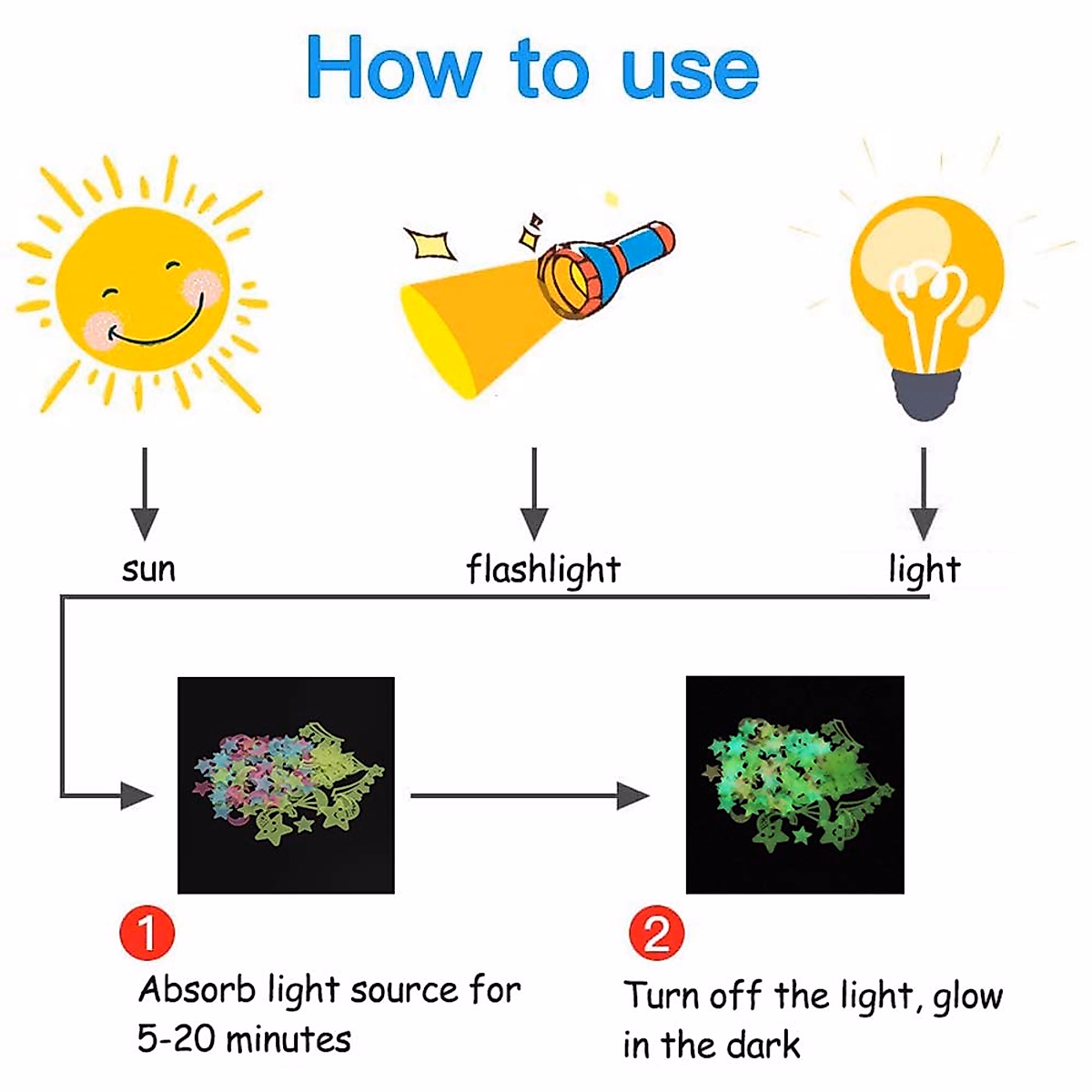 How to use

sun

flashlight

light

1

Absorb light source for 5-20 minutes

2

Turn off the light, glow in the dark